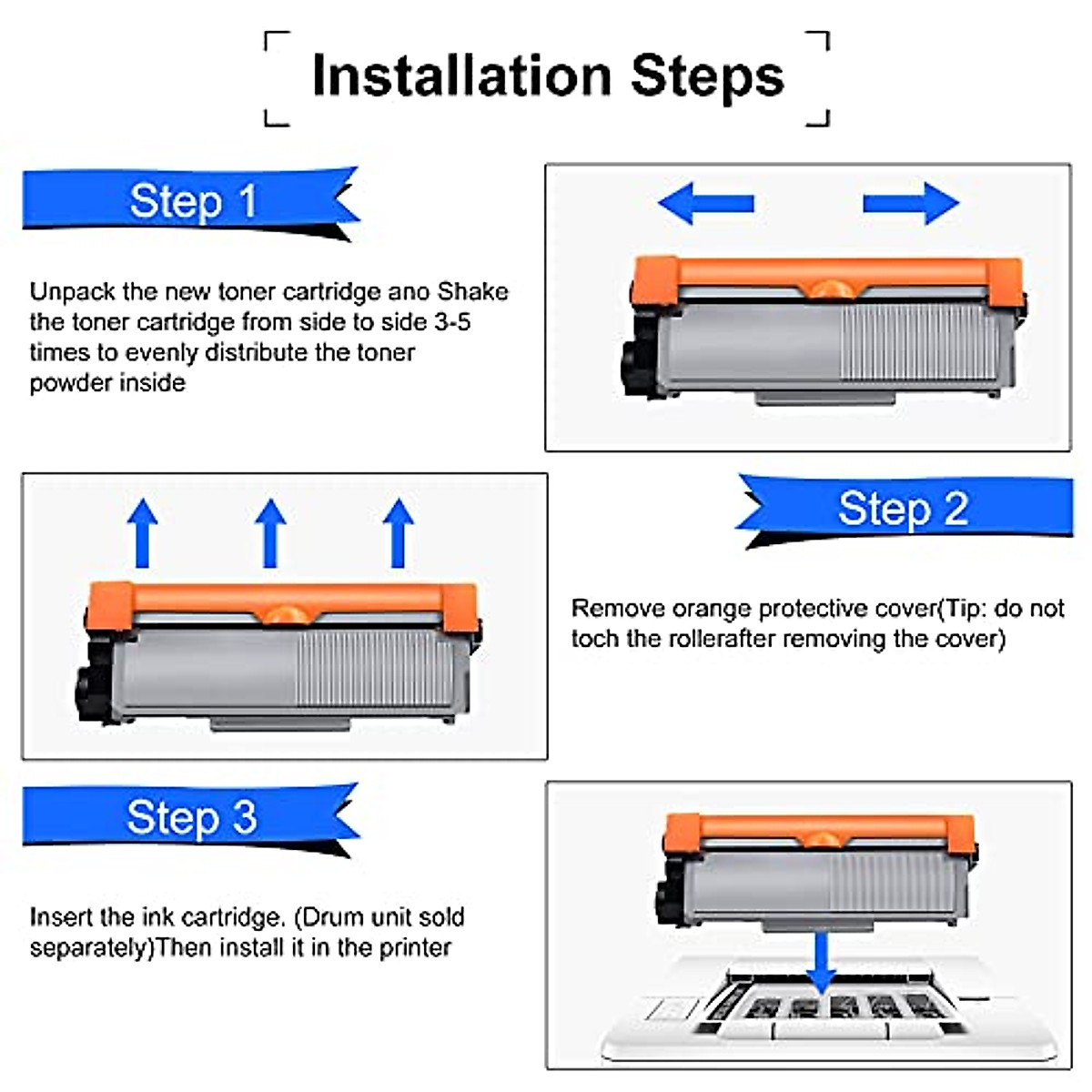 Installation Steps

Step 1

Unpack the new toner cartridge ano Shake the toner cartridge from side to side 3-5 times to evenly distribute the toner powder inside

Step 2

Remove orange protective cover(Tip: do not toch the rollerafter removing the cover)

Step 3

Insert the ink cartridge. (Drum unit sold separately)Then install it in the printer