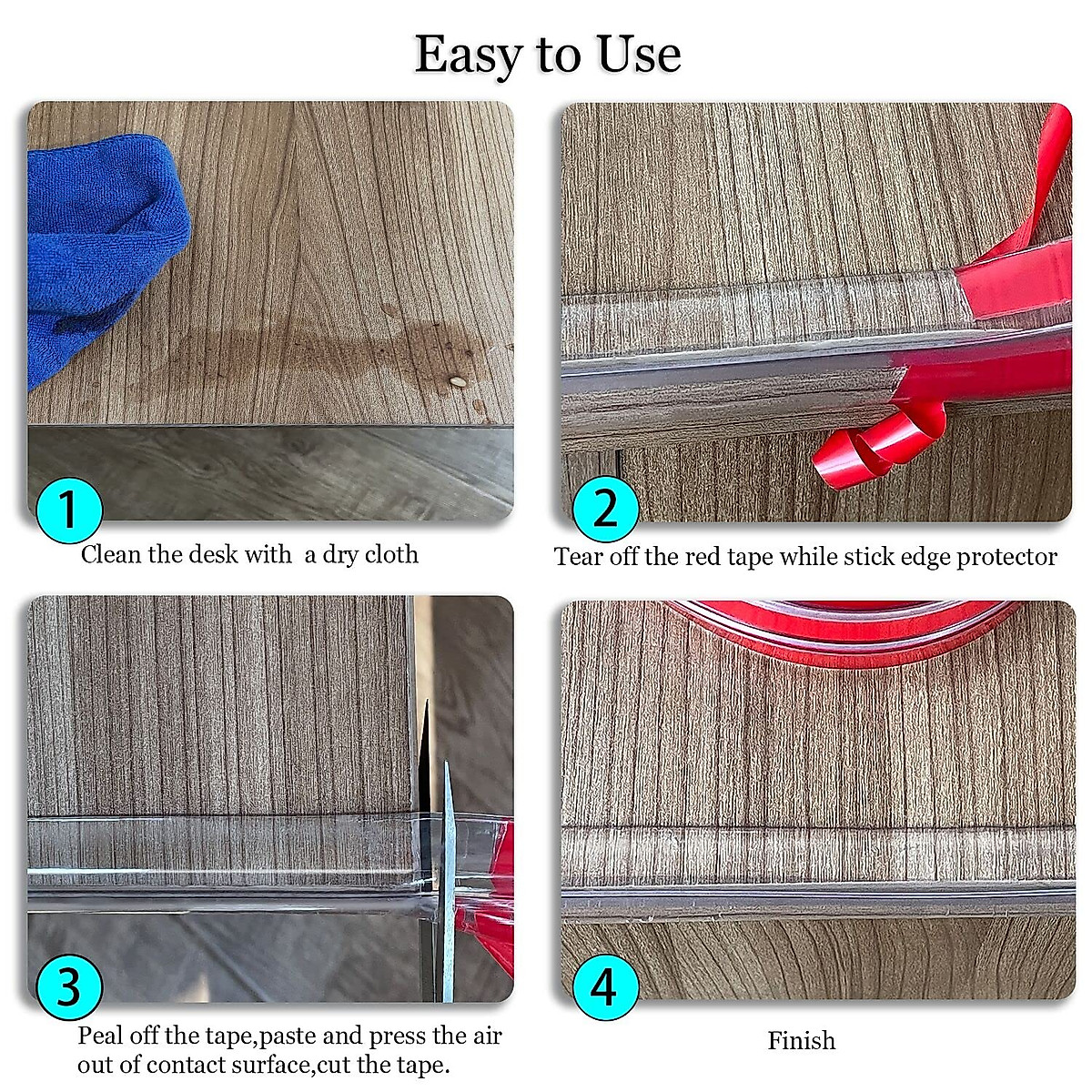 Easy to Use

1

Clean the desk with a dry cloth

2

Tear off the red tape while stick edge protector

3

Peal off the tape,paste and press the air out of contact surface,cut the tape.

4

Finish