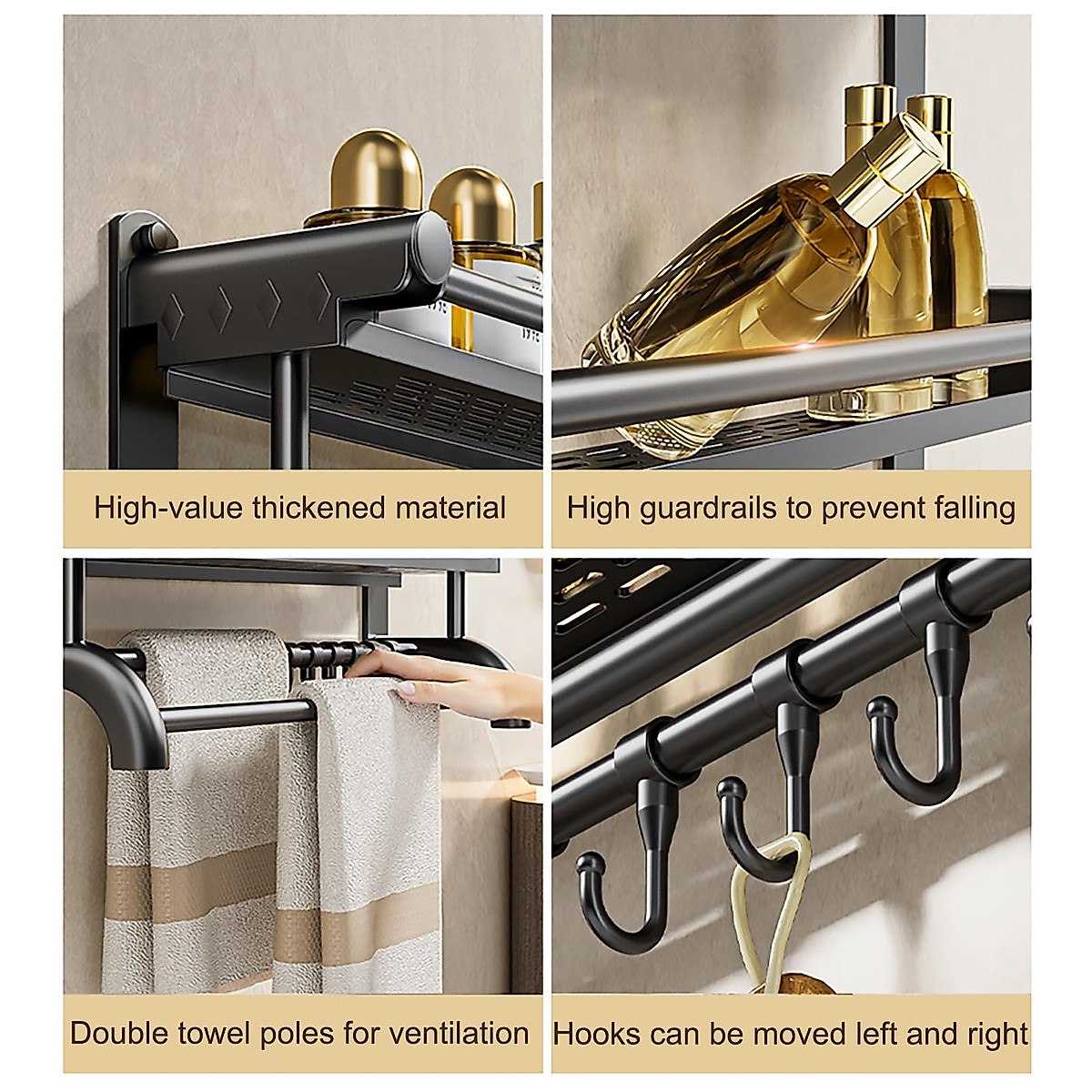 High-value thickened material

High guardrails to prevent falling

Double towel poles for ventilation

Hooks can be moved left and right