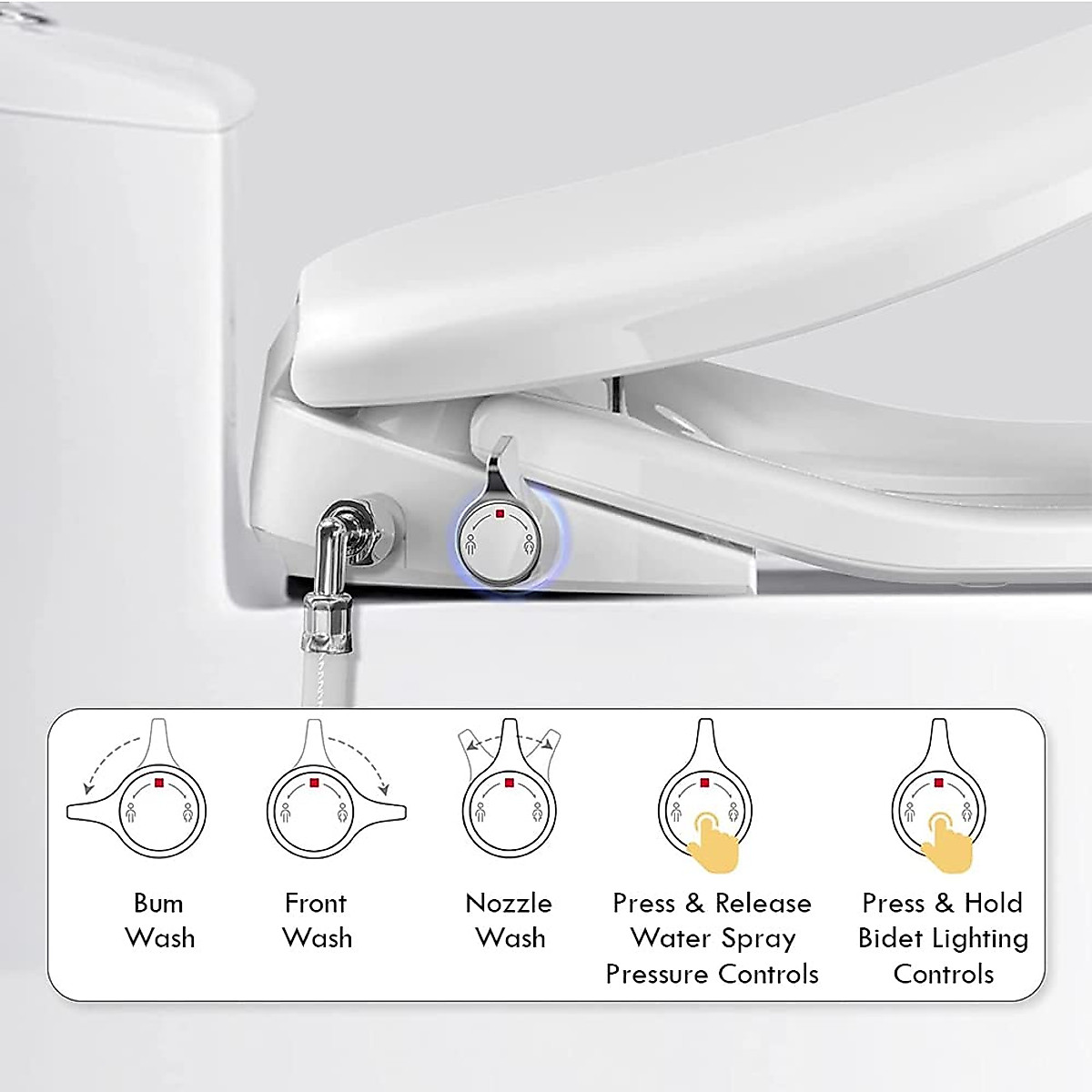 Bum Wash

Front Wash

Nozzle Wash

Press & Release Water Spray Pressure Controls

Press & Hold Bidet Lighting Controls