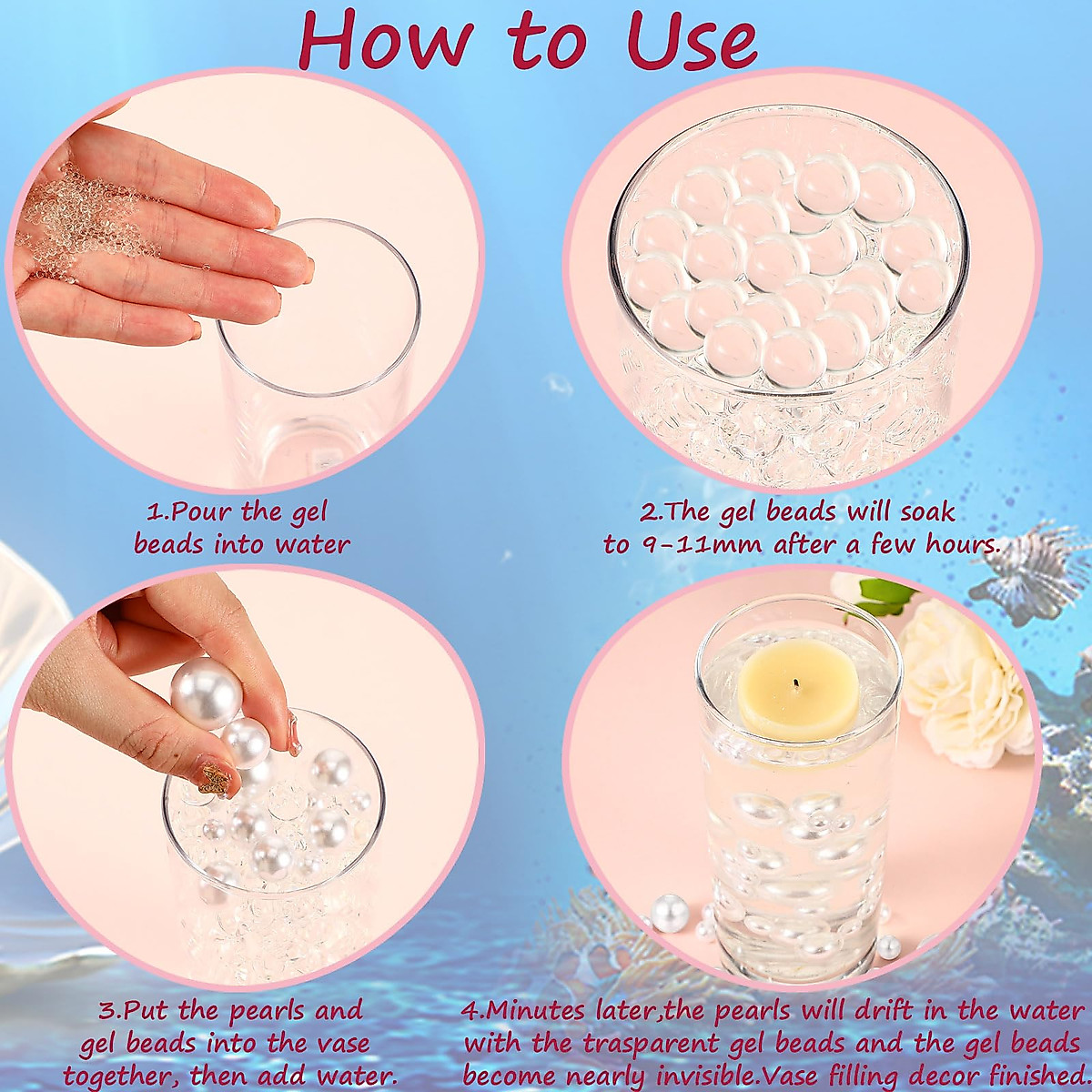 How to Use

1.Pour the gel beads into water

2.The gel beads will soak to 9-11mm after a few hours.

3.Put the pearls and gel beads into the vase together, then add water.

4.Minutes later,the pearls will drift in the water with the trasparent gel beads and the gel beads become nearly invisible.Vase filling decor finished.