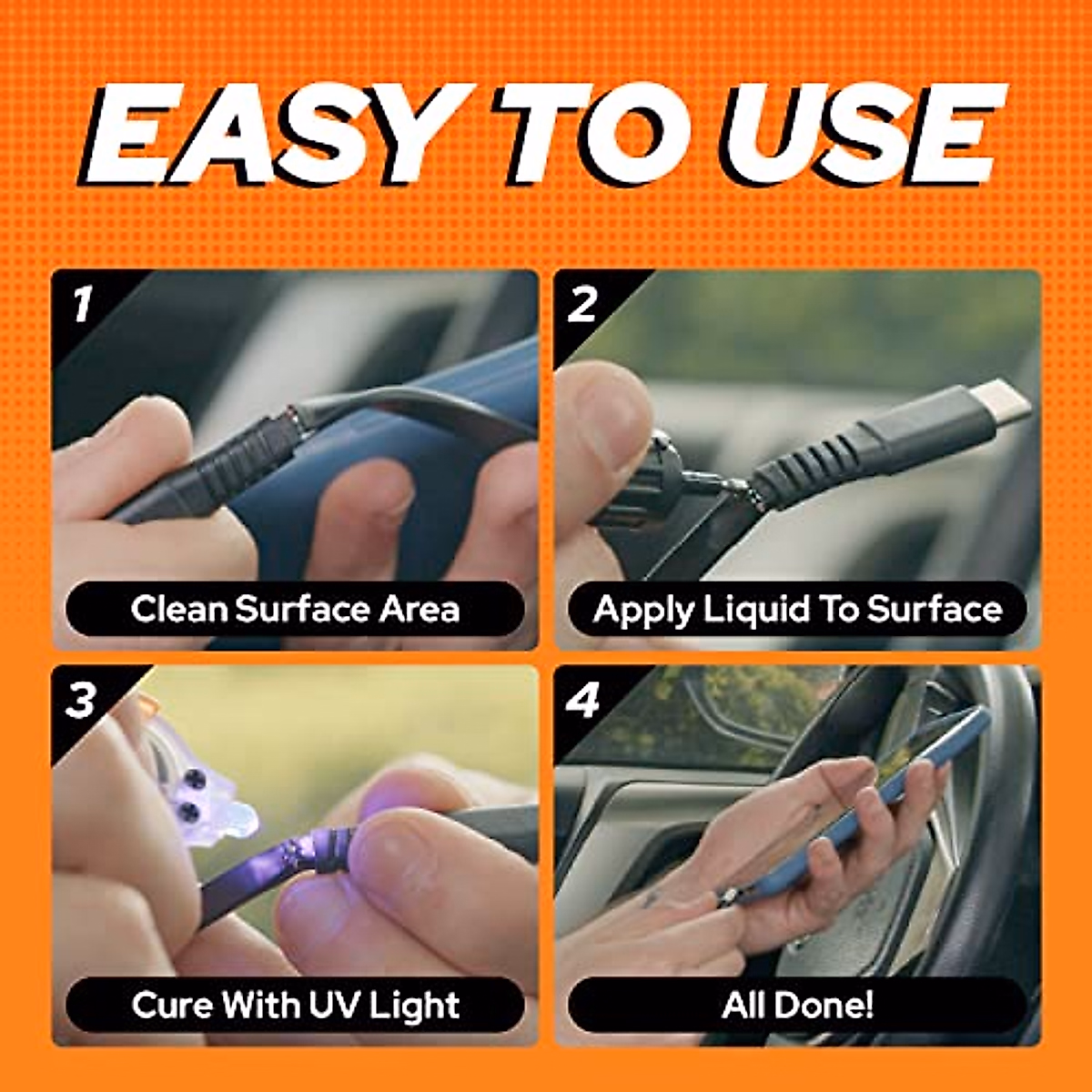 EASY TO USE

1

Clean Surface Area

2

Apply Liquid To Surface

3

Cure With UV Light

4

All Done!