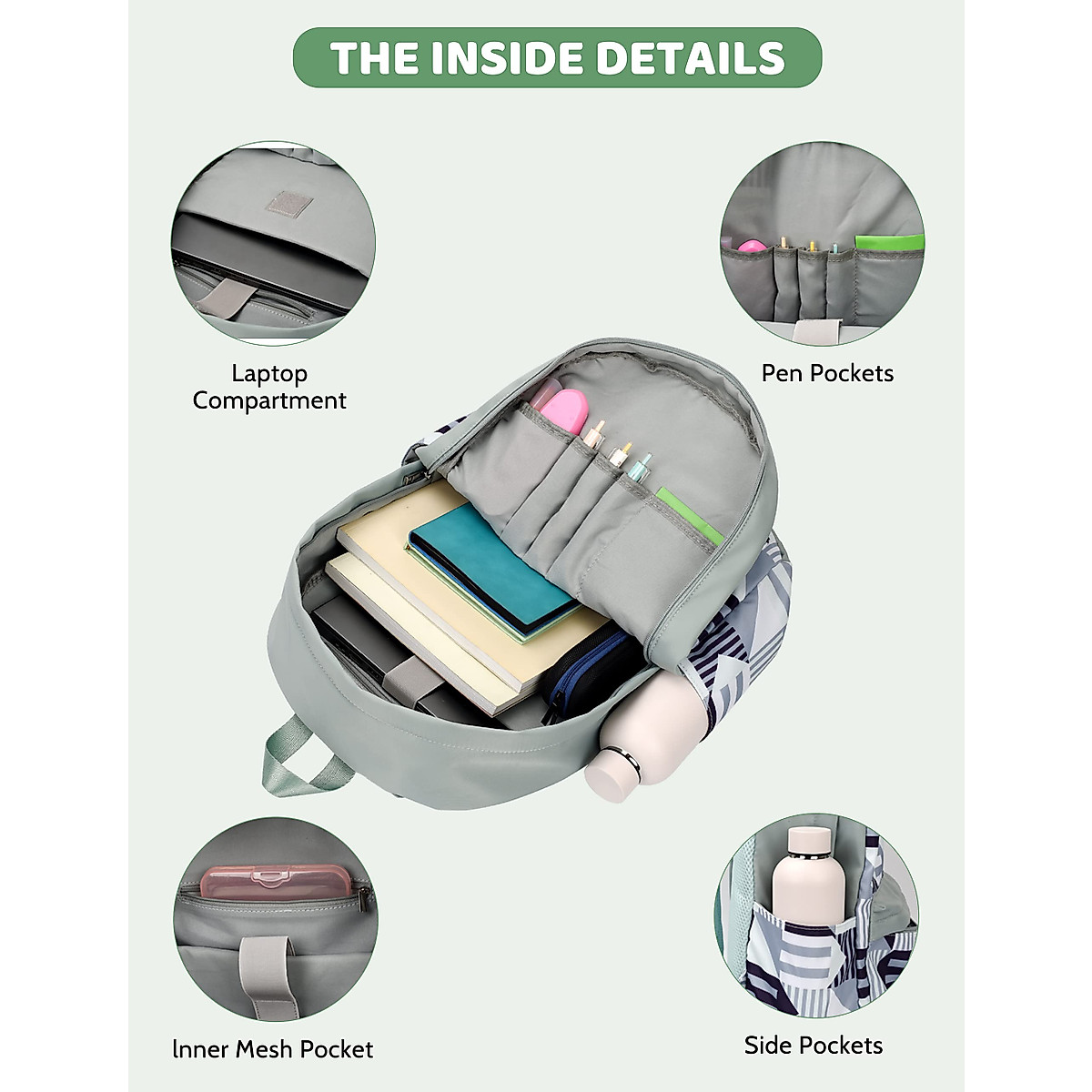 THE INSIDE DETAILS

Laptop Compartment

Pen Pockets

Inner Mesh Pocket

Side Pockets