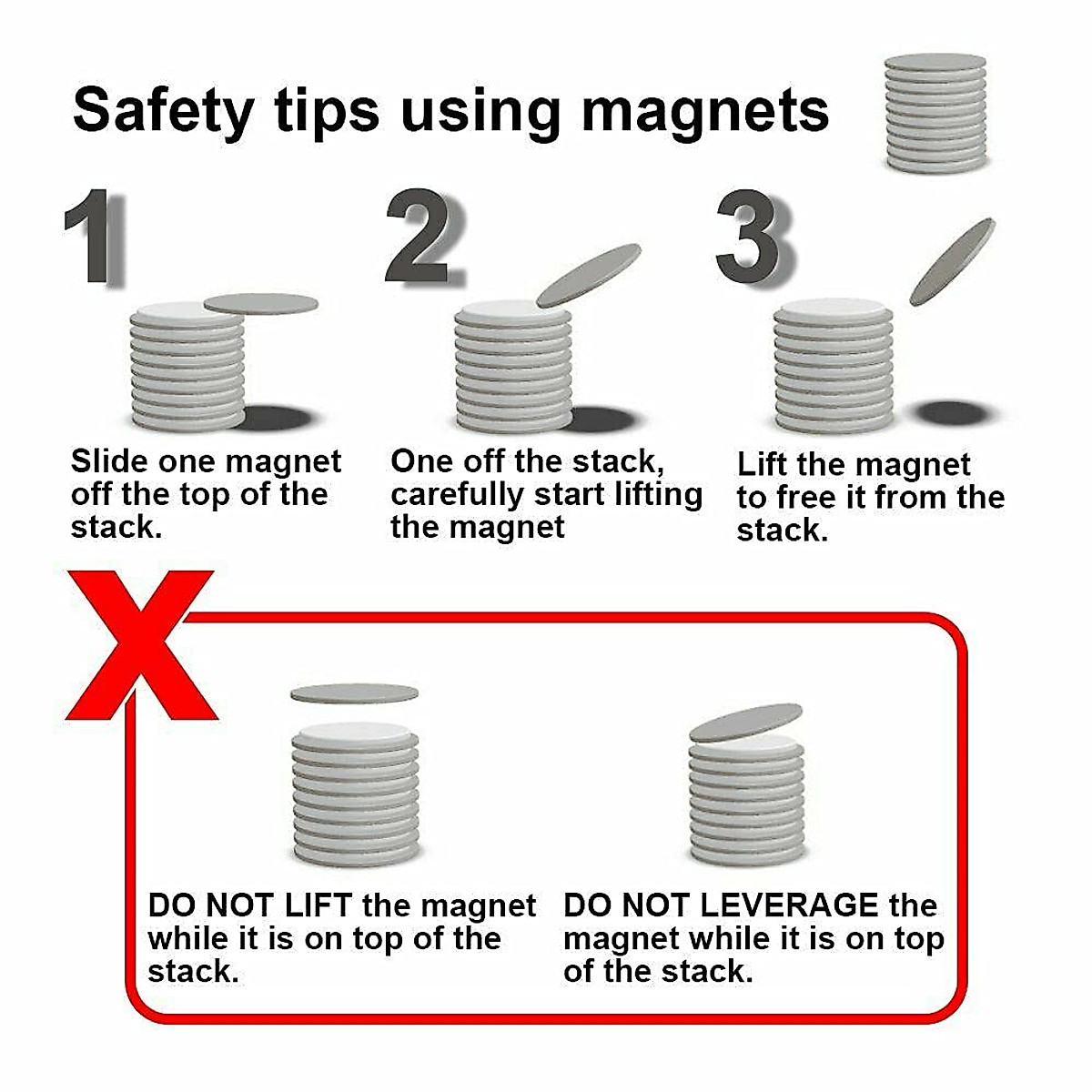 Safety tips using magnets

1

Slide one magnet off the top of the stack.

2

One off the stack, carefully start lifting the magnet

3

Lift the magnet to free it from the stack.

X

DO NOT LIFT the magnet while it is on top of the stack.

DO NOT LEVERAGE the magnet while it is on top of the stack.