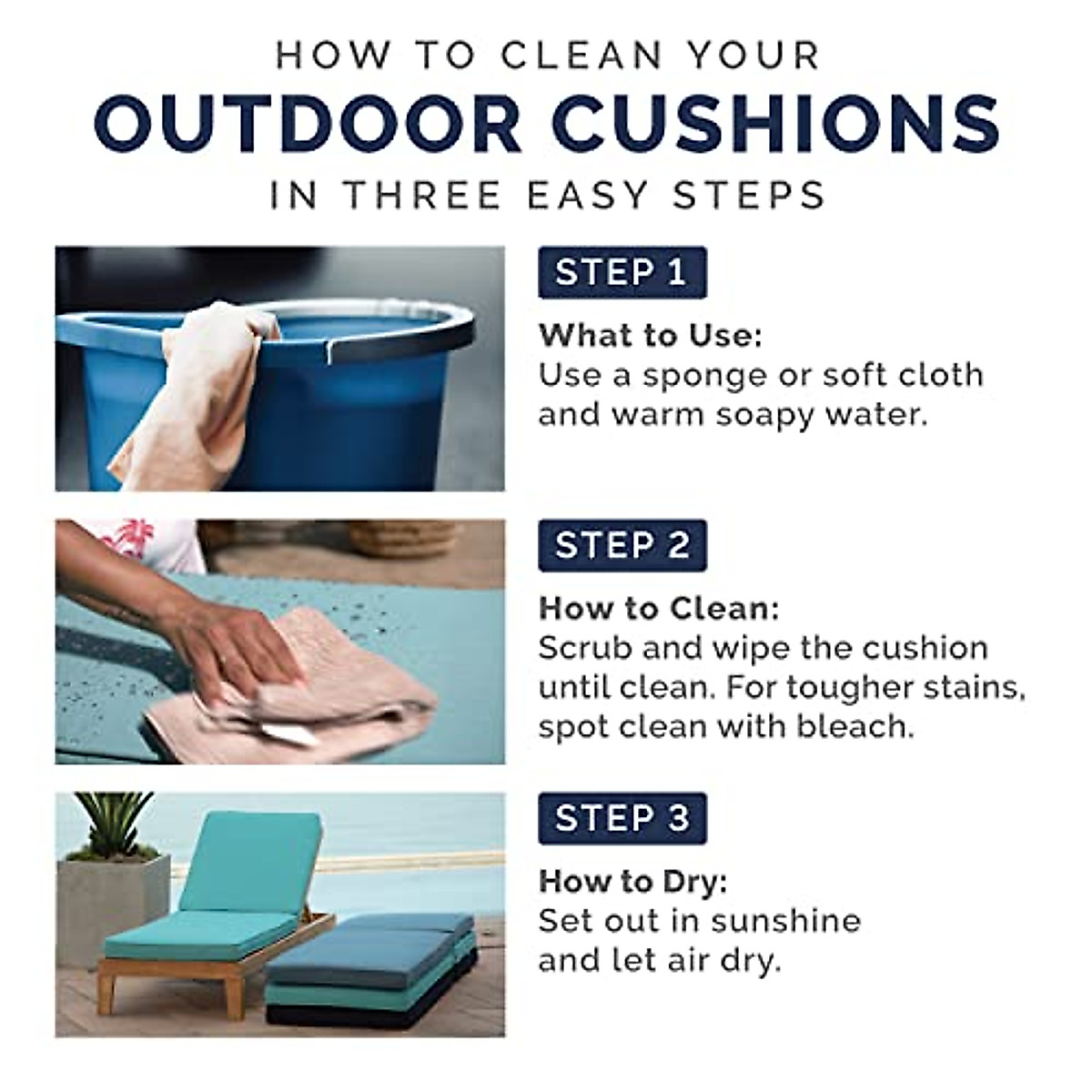 HOW TO CLEAN YOUR
OUTDOOR CUSHIONS
IN THREE EASY STEPS

STEP 1

What to Use:
Use a sponge or soft cloth and warm soapy water.

STEP 2

How to Clean:
Scrub and wipe the cushion until clean. For tougher stains, spot clean with bleach.

STEP 3

How to Dry:
Set out in sunshine and let air dry.