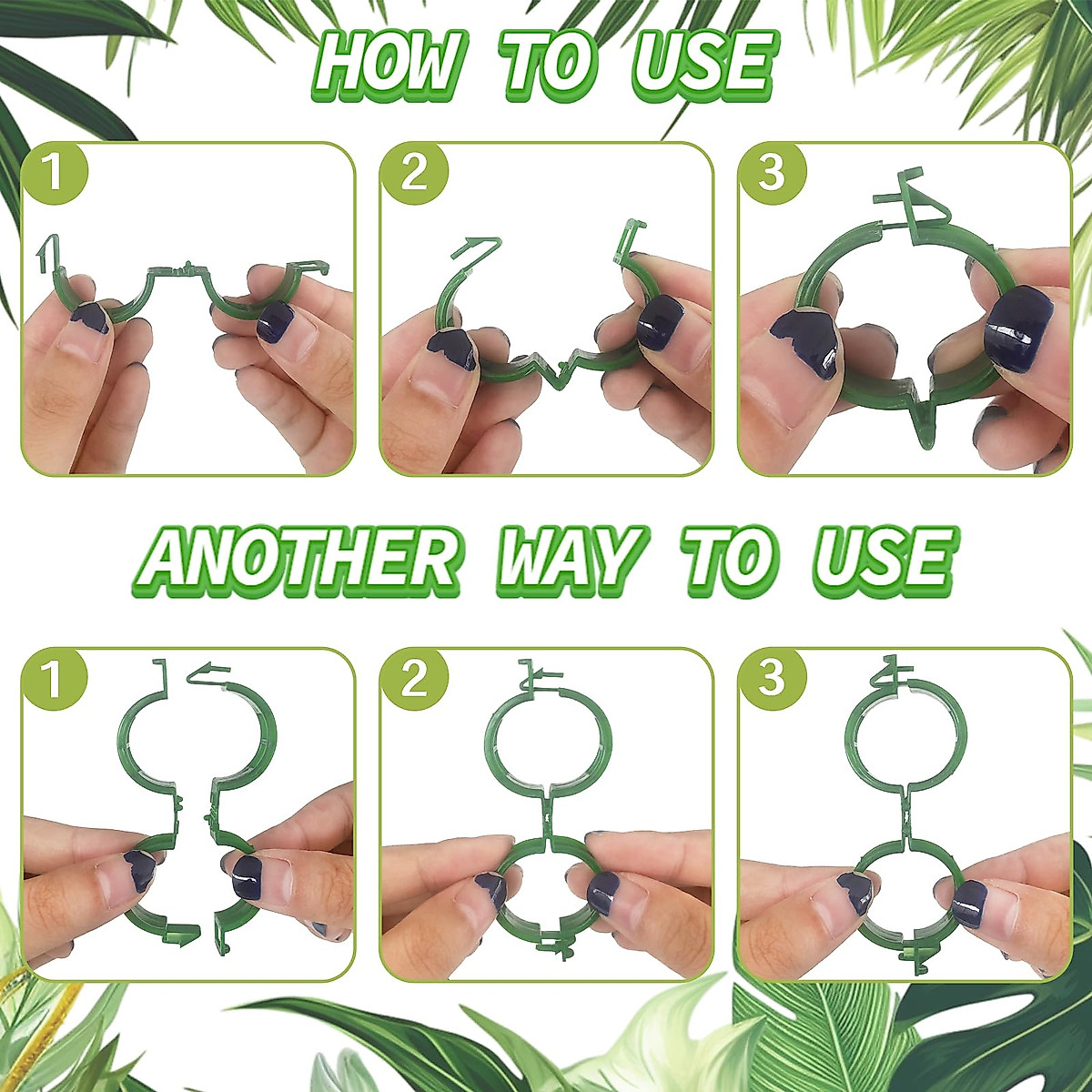 HOW TO USE

1

2

3

ANOTHER WAY TO USE

1

2

3