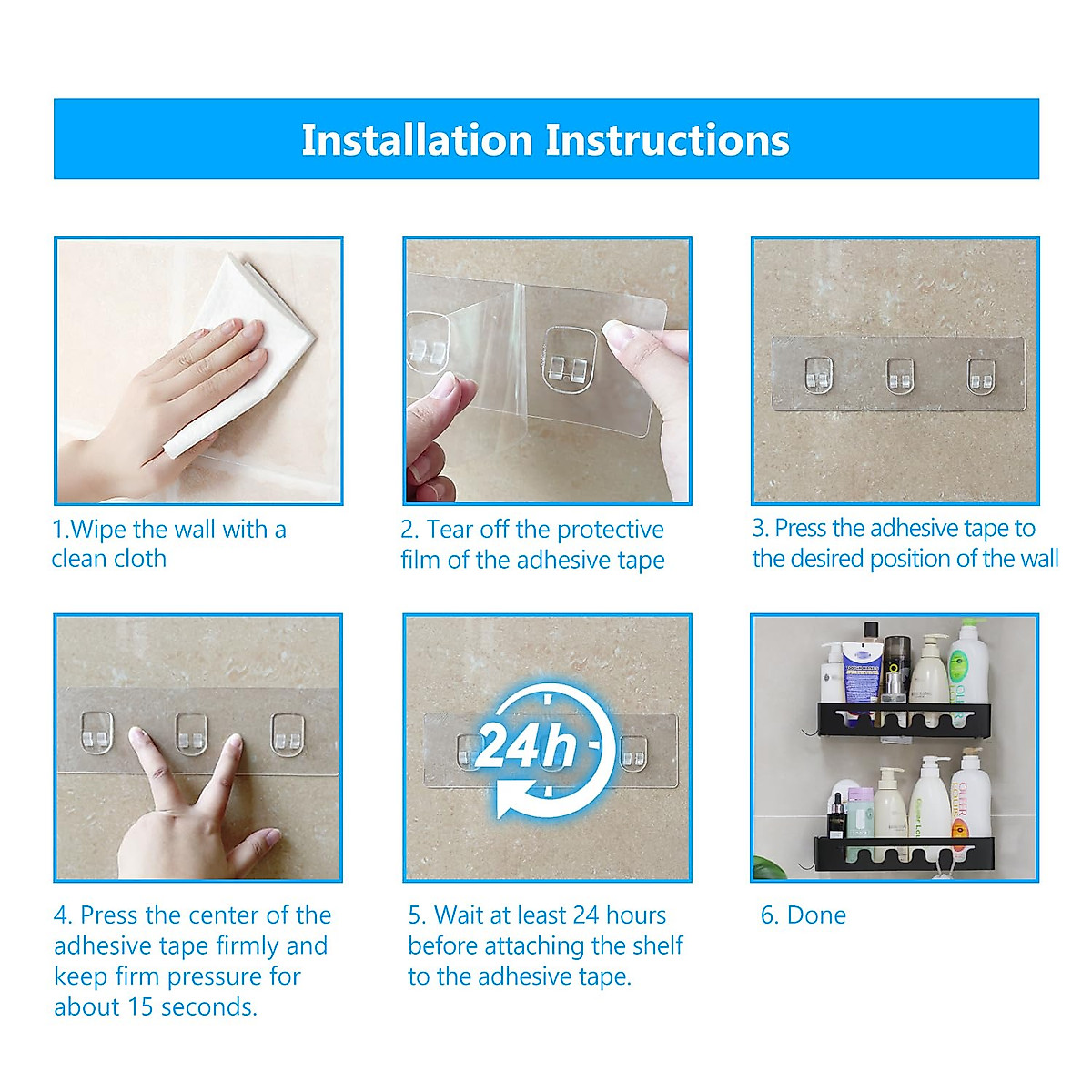 Installation Instructions

1.Wipe the wall with a clean cloth

2. Tear off the protective film of the adhesive tape

3. Press the adhesive tape to the desired position of the wall

24h

4. Press the center of the adhesive tape firmly and keep firm pressure for about 15 seconds.

5. Wait at least 24 hours before attaching the shelf to the adhesive tape.

6. Done