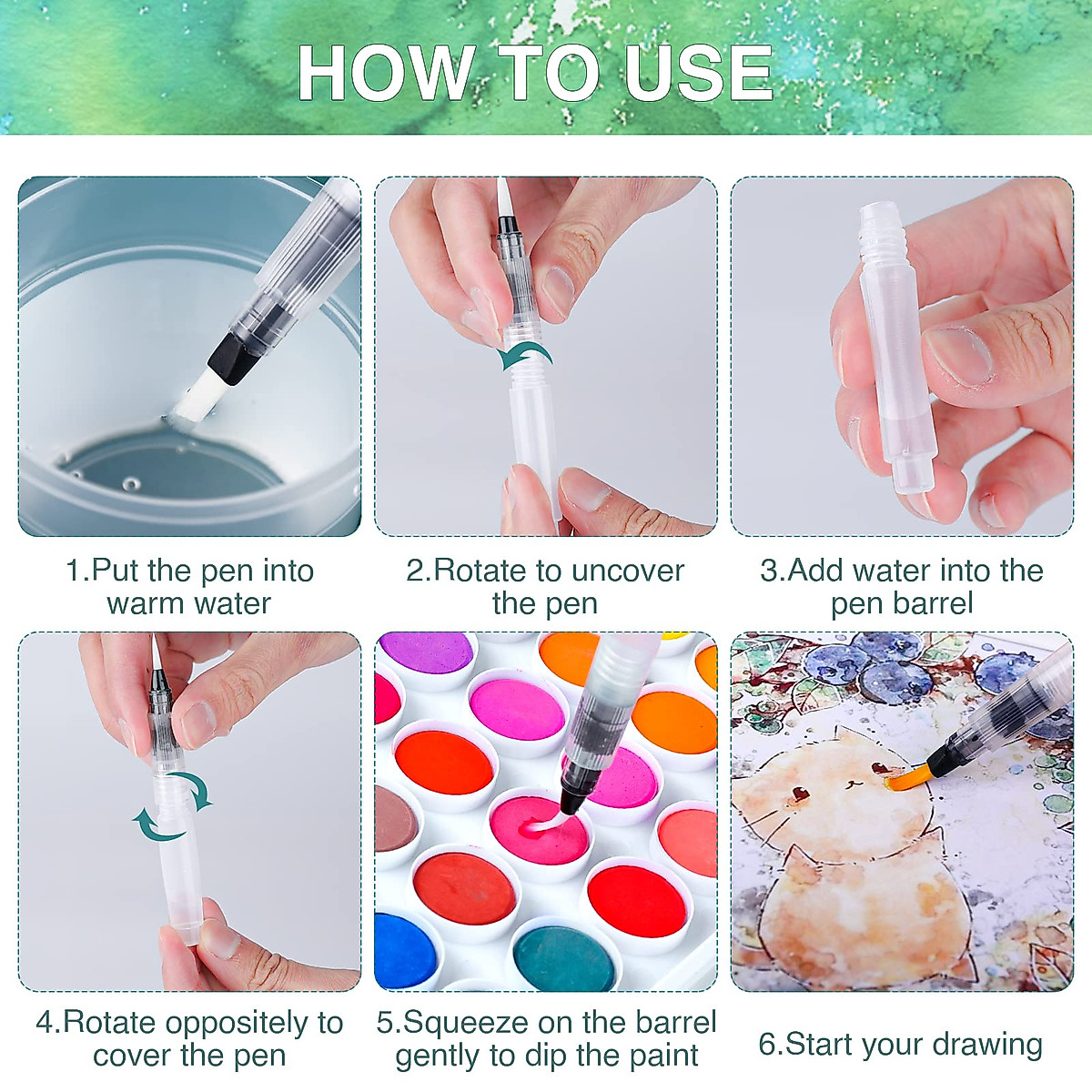 HOW TO USE

1.Put the pen into warm water

2.Rotate to uncover the pen

3.Add water into the pen barrel

4.Rotate oppositely to cover the pen

5.Squeeze on the barrel gently to dip the paint

6.Start your drawing