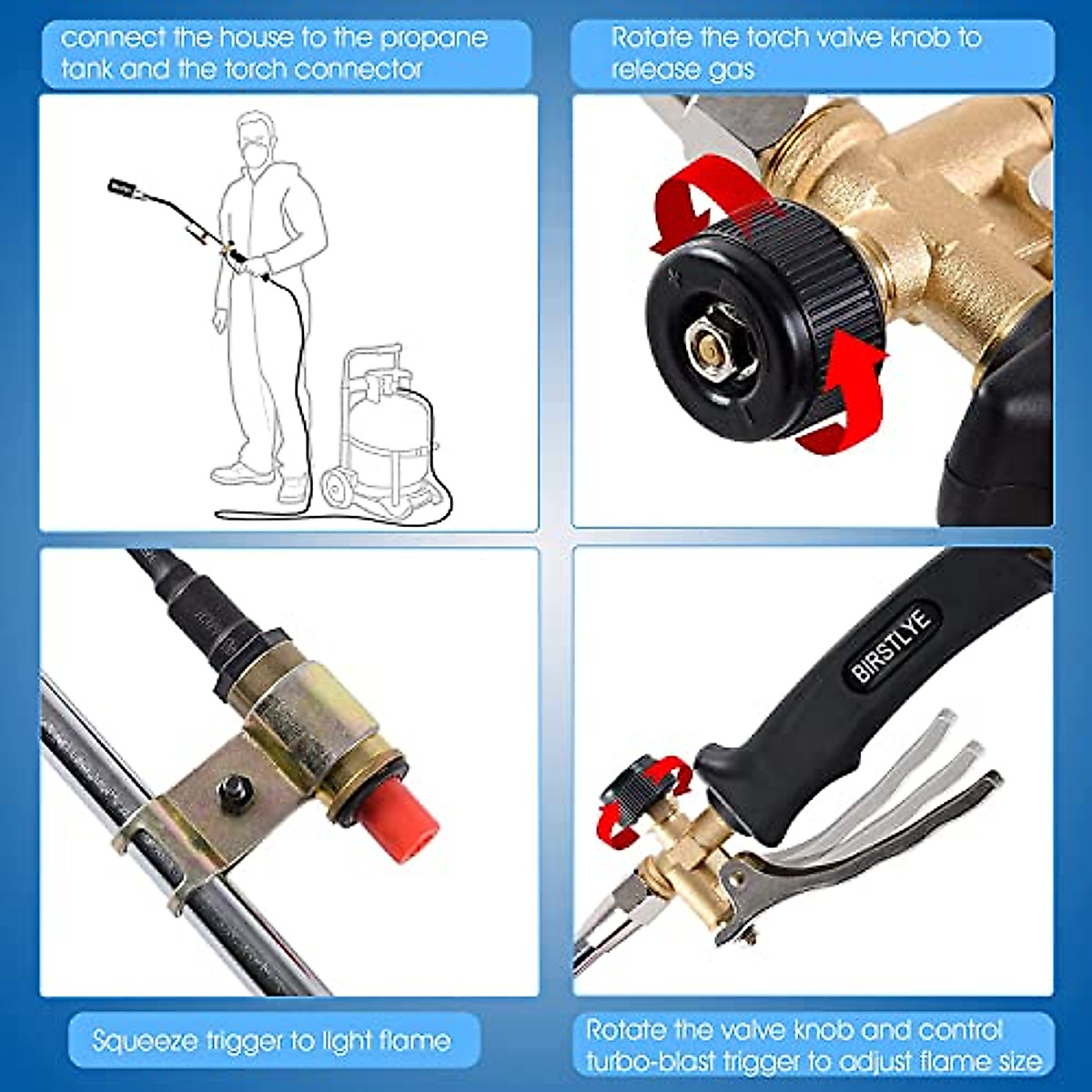 connect the house to the propane tank and the torch connector

Rotate the torch valve knob to release gas

BIRSTLYE

Squeeze trigger to light flame

Rotate the valve knob and control turbo-blast trigger to adjust flame size