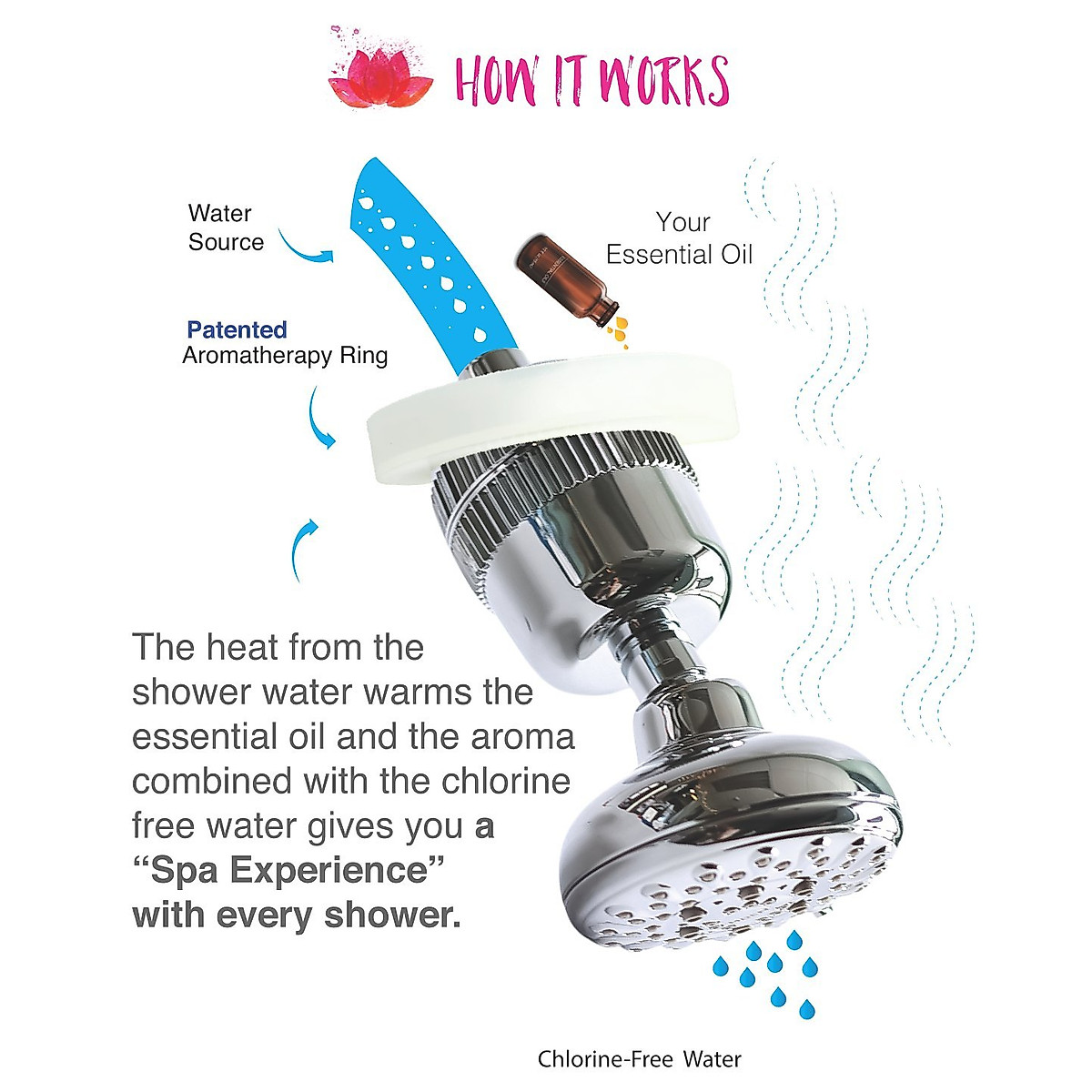 HOW IT WORKS

Water Source

Your Essential Oil

Patented Aromatherapy Ring

The heat from the shower water warms the essential oil and the aroma combined with the chlorine free water gives you a "Spa Experience" with every shower.

Chlorine-Free Water