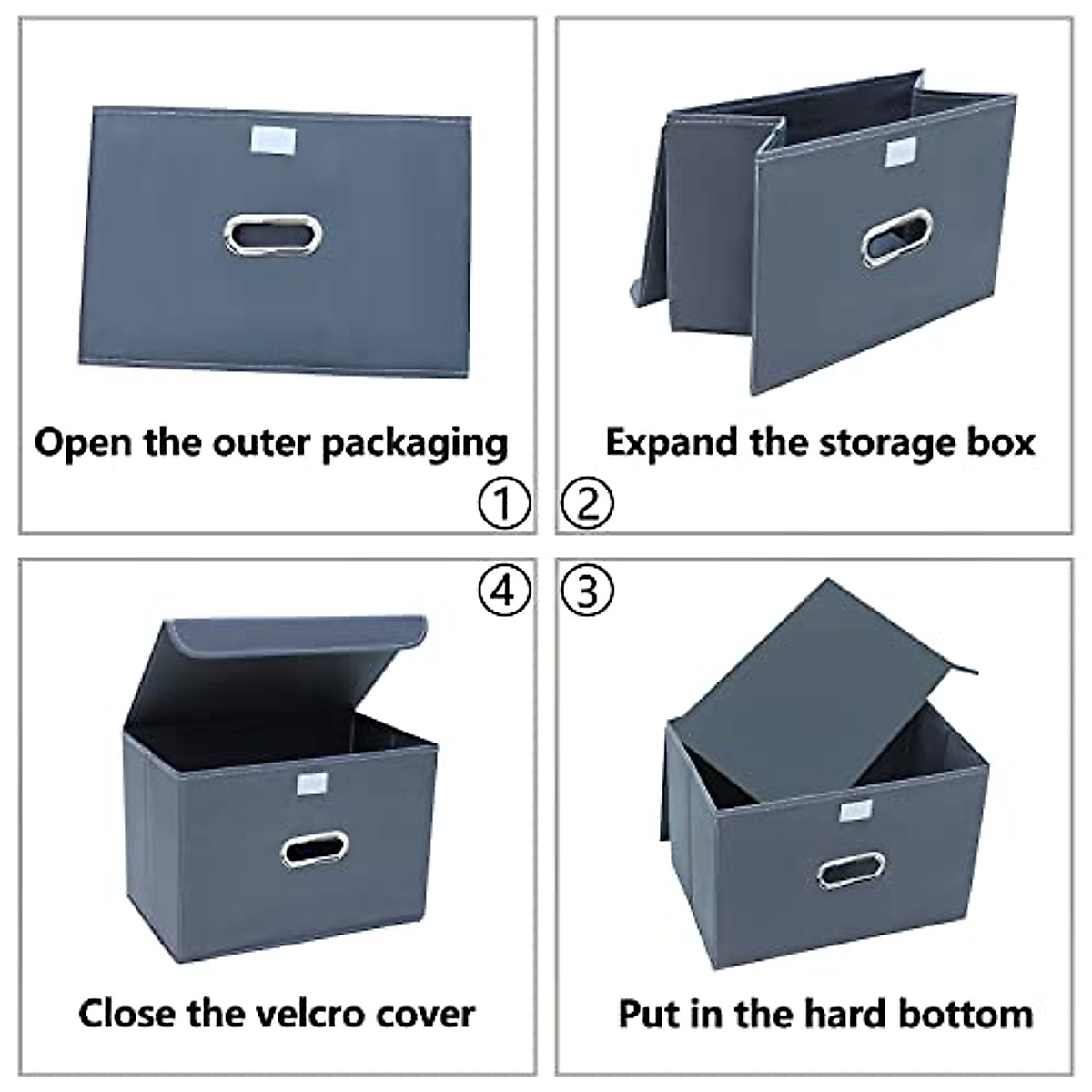 Open the outer packaging

①

Expand the storage box

②

④

Close the velcro cover

③

Put in the hard bottom