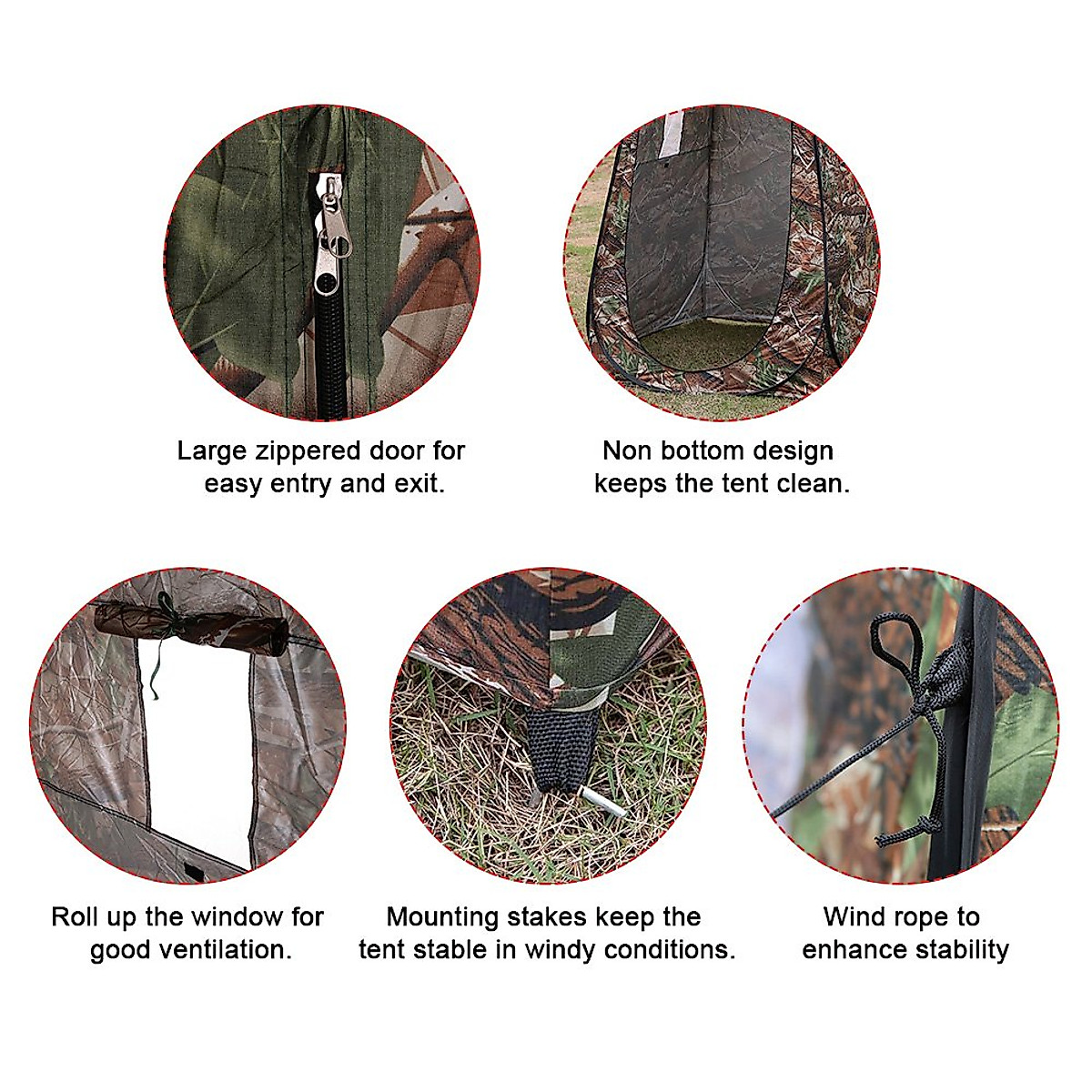 Large zippered door for easy entry and exit.

Non bottom design keeps the tent clean.

Roll up the window for good ventilation.

Mounting stakes keep the tent stable in windy conditions.

Wind rope to enhance stability