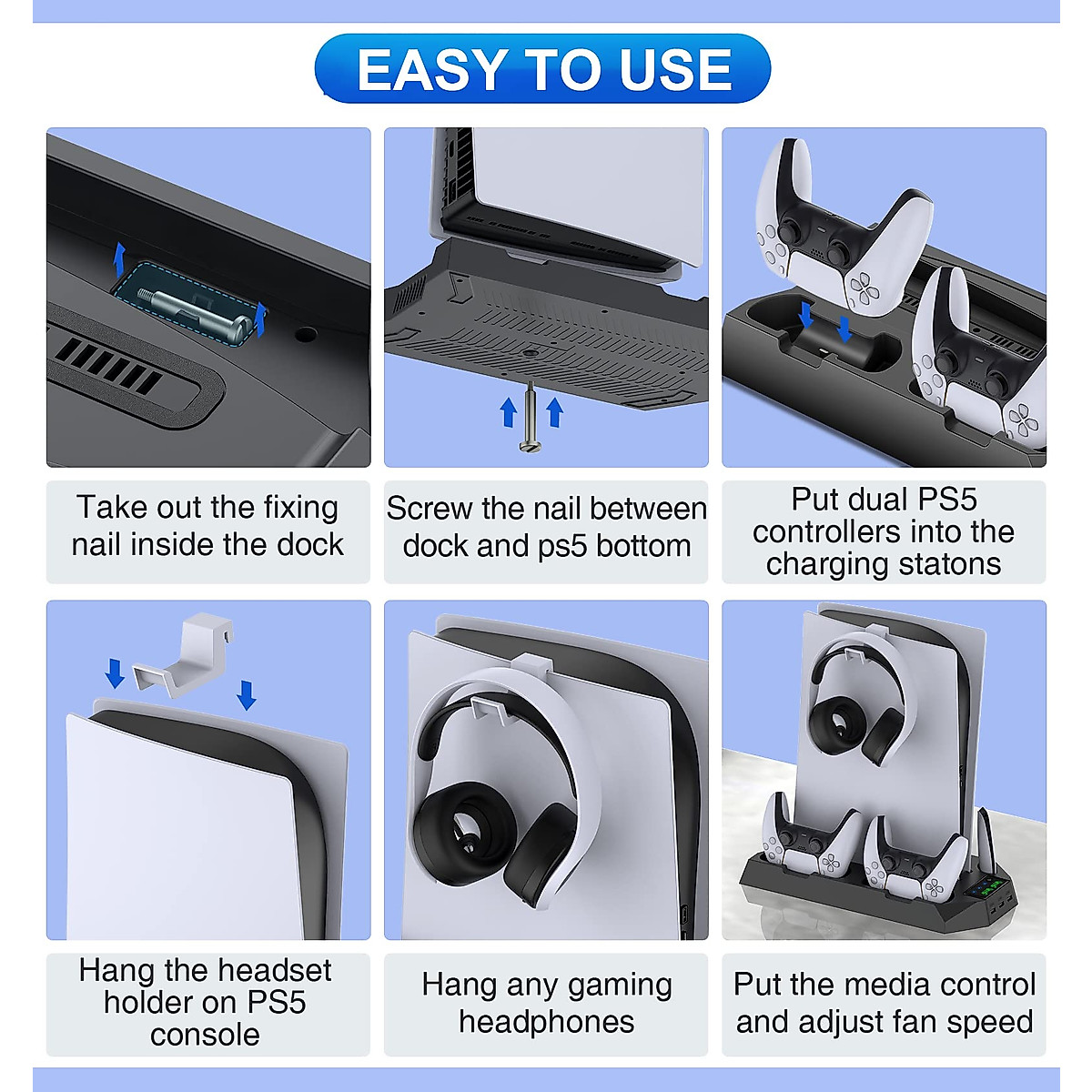 EASY TO USE

Take out the fixing nail inside the dock

Screw the nail between dock and ps5 bottom

Put dual PS5 controllers into the charging statons

Hang the headset holder on PS5 console

Hang any gaming headphones

Put the media control and adjust fan speed