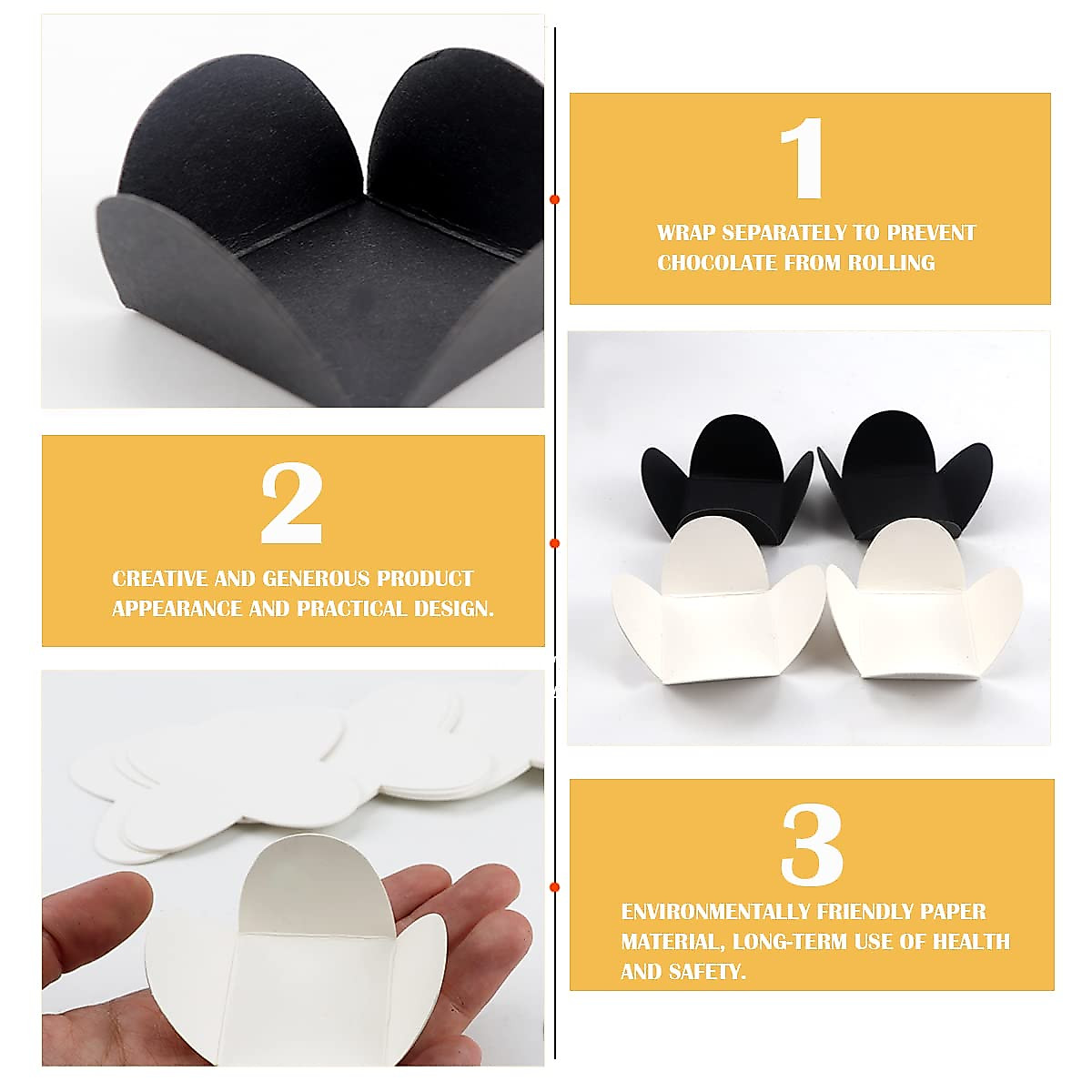 1

WRAP SEPARATELY TO PREVENT CHOCOLATE FROM ROLLING

2

CREATIVE AND GENEROUS PRODUCT APPEARANCE AND PRACTICAL DESIGN.

3

ENVIRONMENTALLY FRIENDLY PAPER MATERIAL, LONG-TERM USE OF HEALTH AND SAFETY.