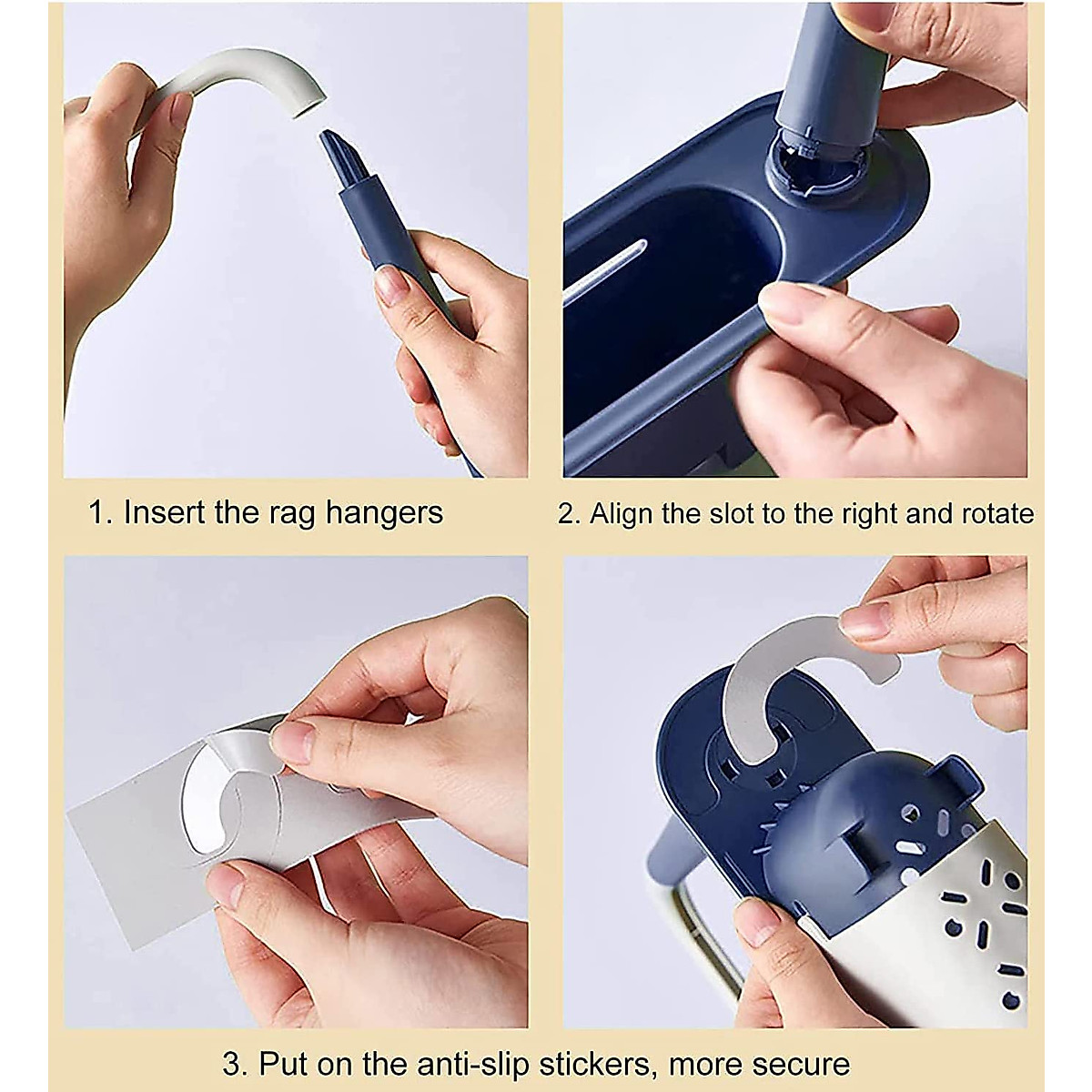 1. Insert the rag hangers

2. Align the slot to the right and rotate

3. Put on the anti-slip stickers, more secure