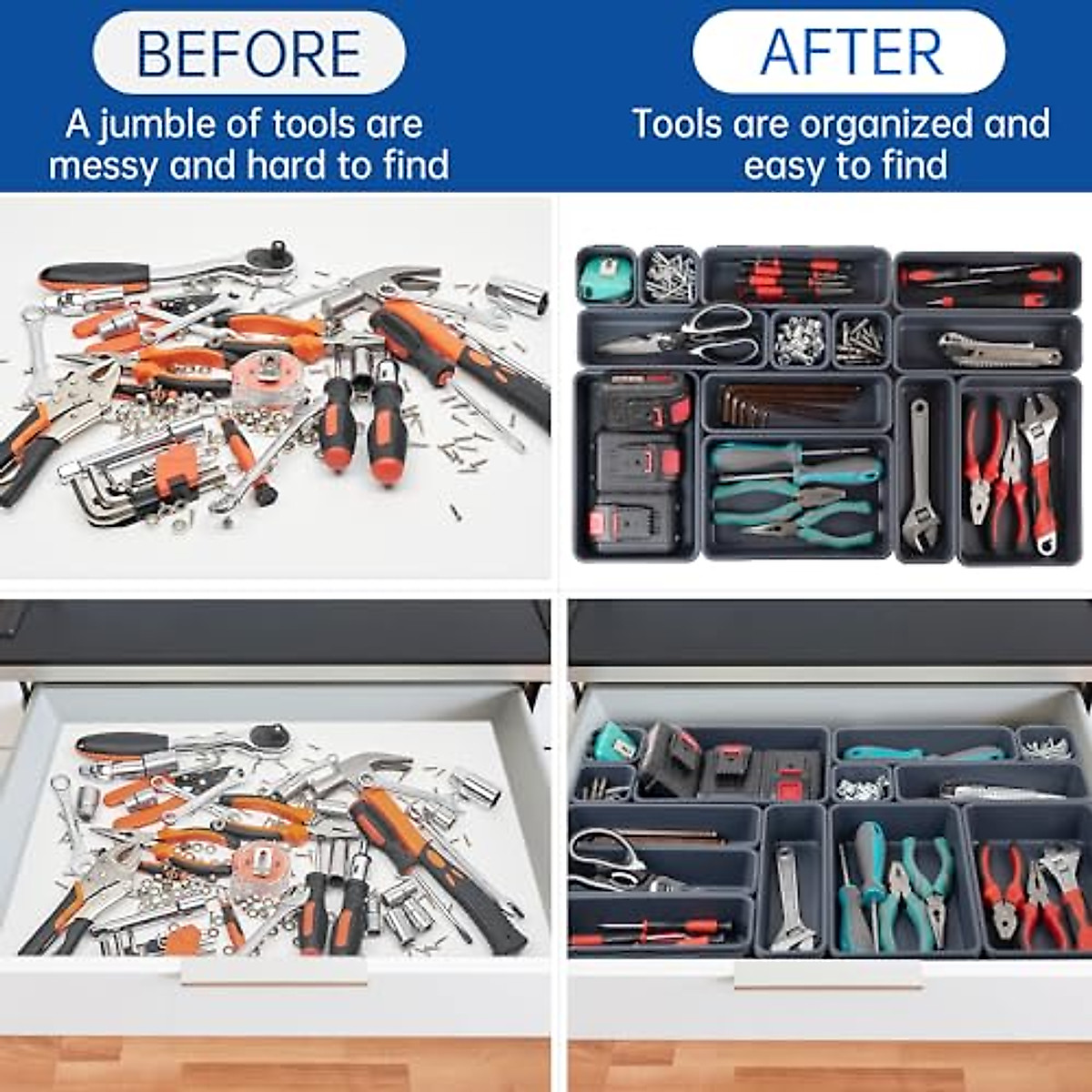 BEFORE

A jumble of tools are messy and hard to find

AFTER

Tools are organized and easy to find