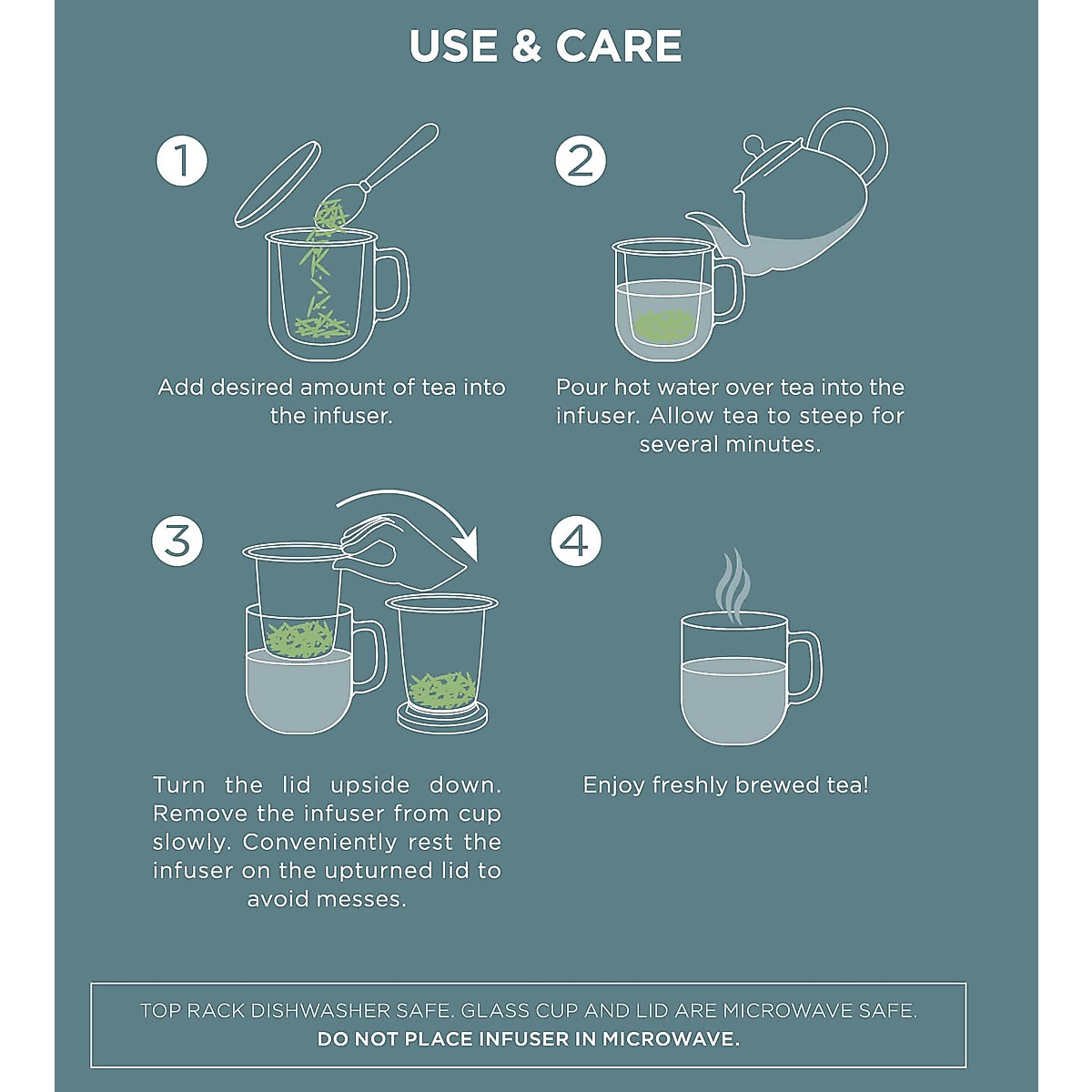 USE & CARE

1

Add desired amount of tea into the infuser.

2

Pour hot water over tea into the infuser. Allow tea to steep for several minutes.

3

Turn the lid upside down. Remove the infuser from cup slowly. Conveniently rest the infuser on the upturned lid to avoid messes.

4

Enjoy freshly brewed tea!

TOP RACK DISHWASHER SAFE. GLASS CUP AND LID ARE MICROWAVE SAFE.
DO NOT PLACE INFUSER IN MICROWAVE.