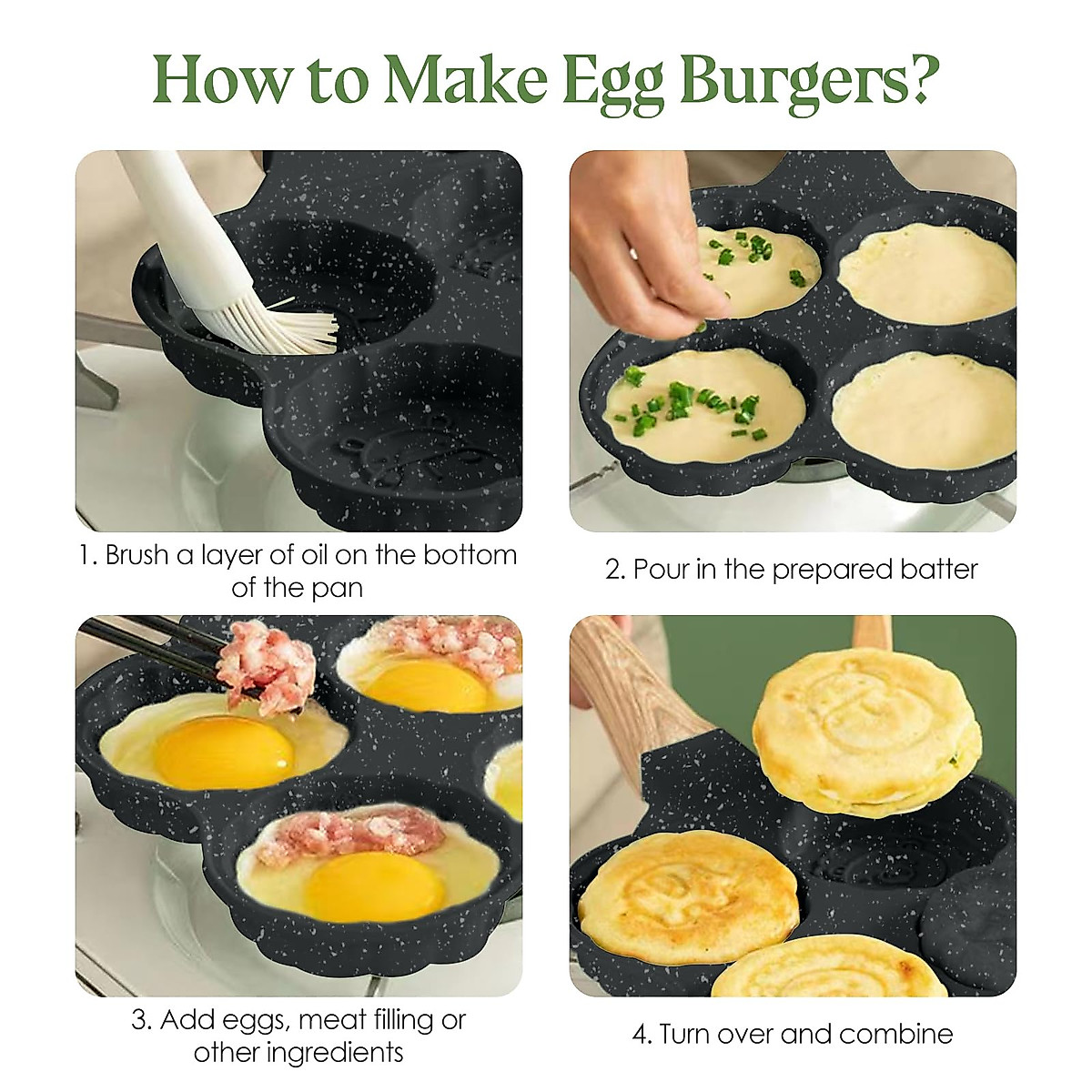 How to Make Egg Burgers?

1. Brush a layer of oil on the bottom of the pan

2. Pour in the prepared batter

3. Add eggs, meat filling or other ingredients

4. Turn over and combine