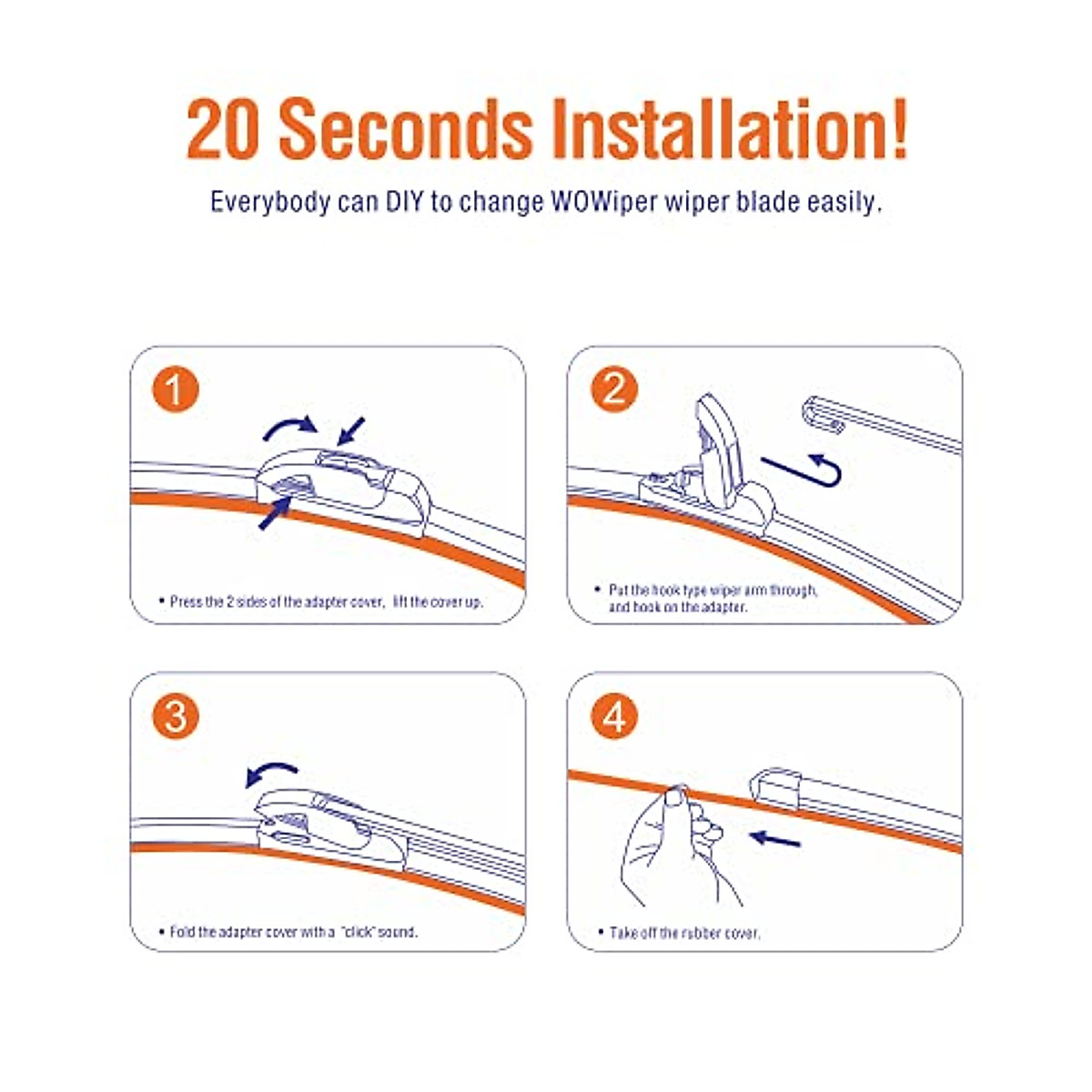 20 Seconds Installation!

Everybody can DIY to change WOWiper wiper blade easily.

1

• Press the 2 sides of the adapter cover, lift the cover up.

2

• Put the hook type wiper arm through, and hook on the adapter.

3

• Fold the adapter cover with a "click" sound.

4

• Take off the rubber cover.