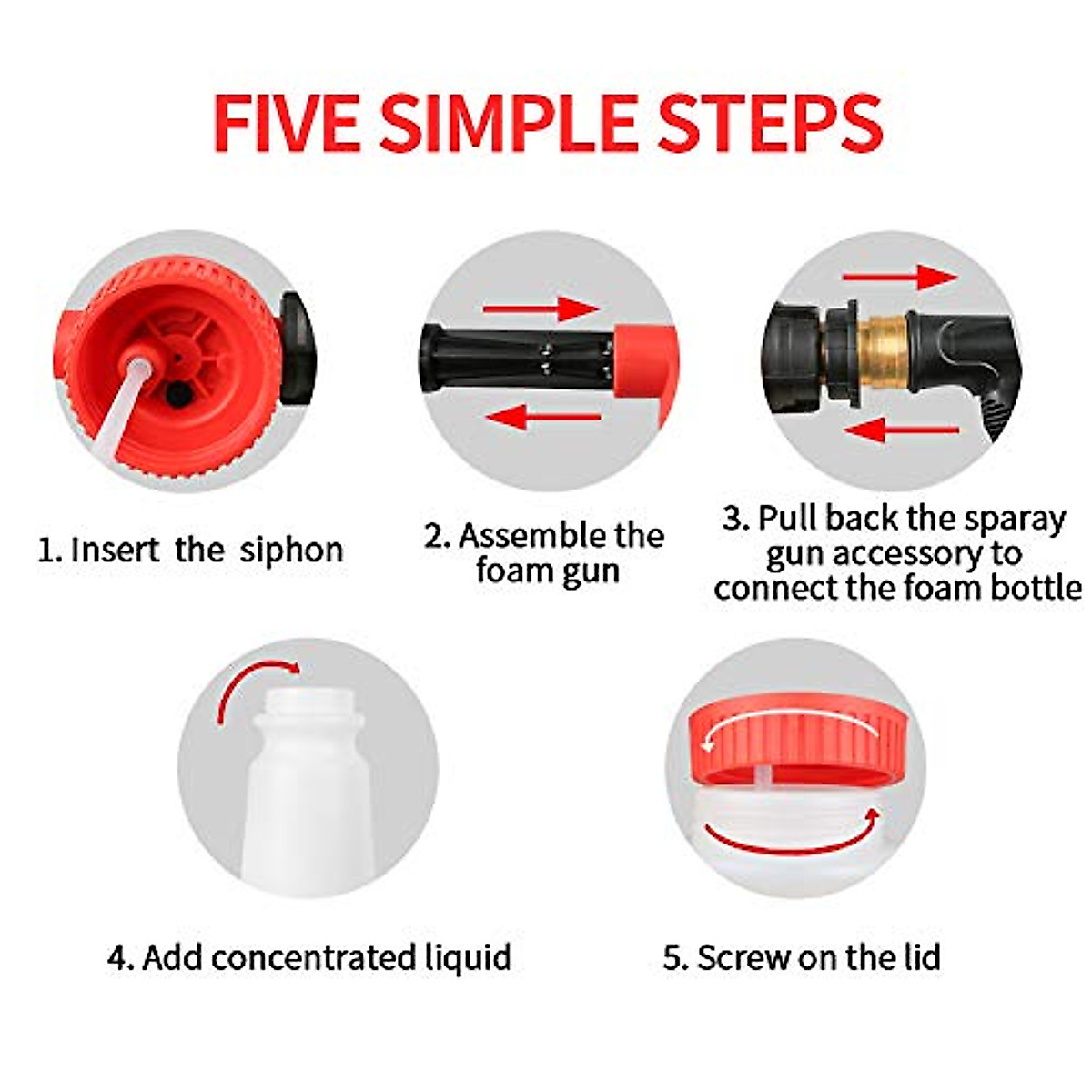 FIVE SIMPLE STEPS

1. Insert the siphon

2. Assemble the foam gun

3. Pull back the sparay gun accessory to connect the foam bottle

4. Add concentrated liquid

5. Screw on the lid