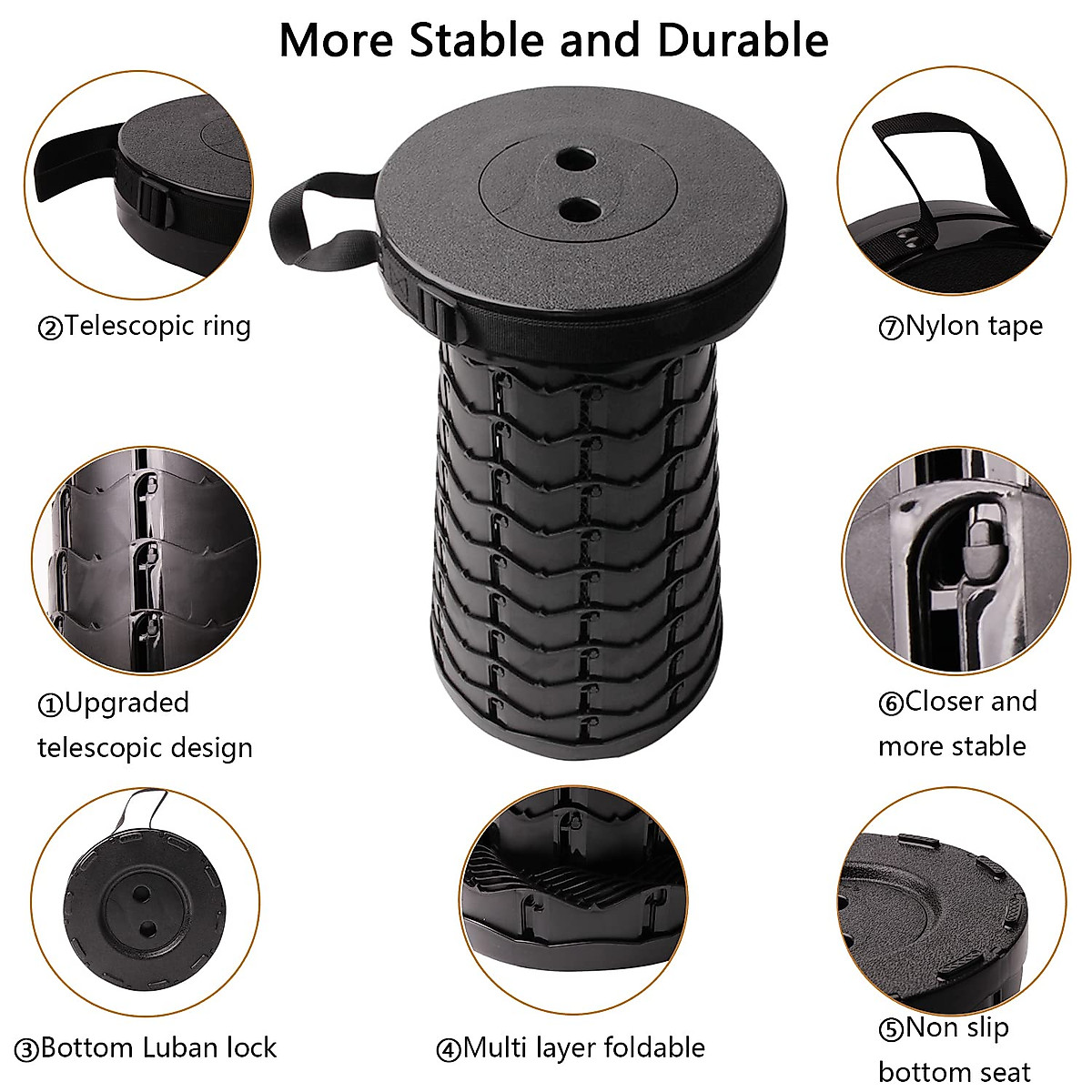 More Stable and Durable

②Telescopic ring

⑦Nylon tape

①Upgraded telescopic design

⑥Closer and more stable

③Bottom Luban lock

④Multi layer foldable

⑤Non slip bottom seat