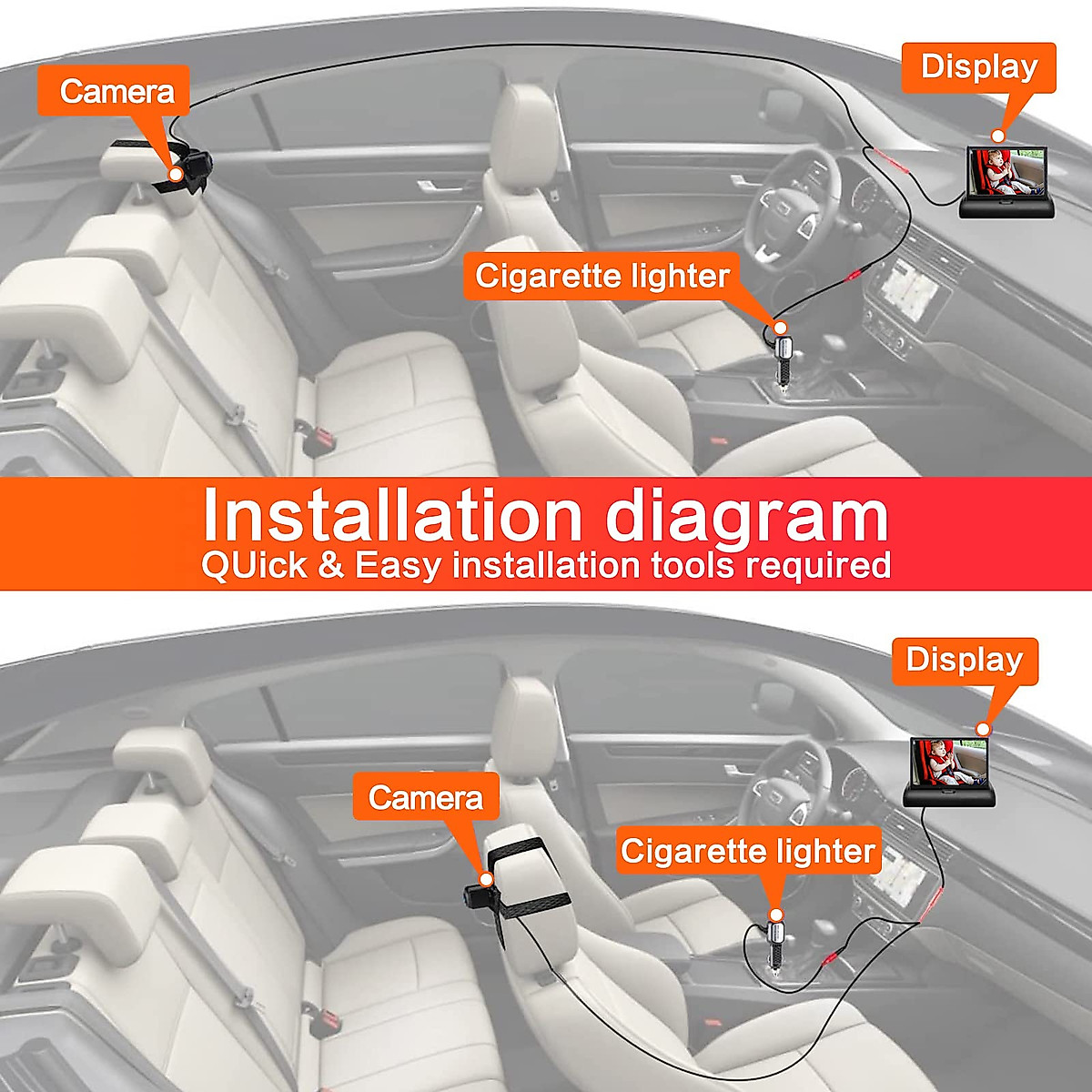 Camera

Display

Cigarette lighter

Installation diagram
QUick & Easy installation tools required

Display

Camera

Cigarette lighter