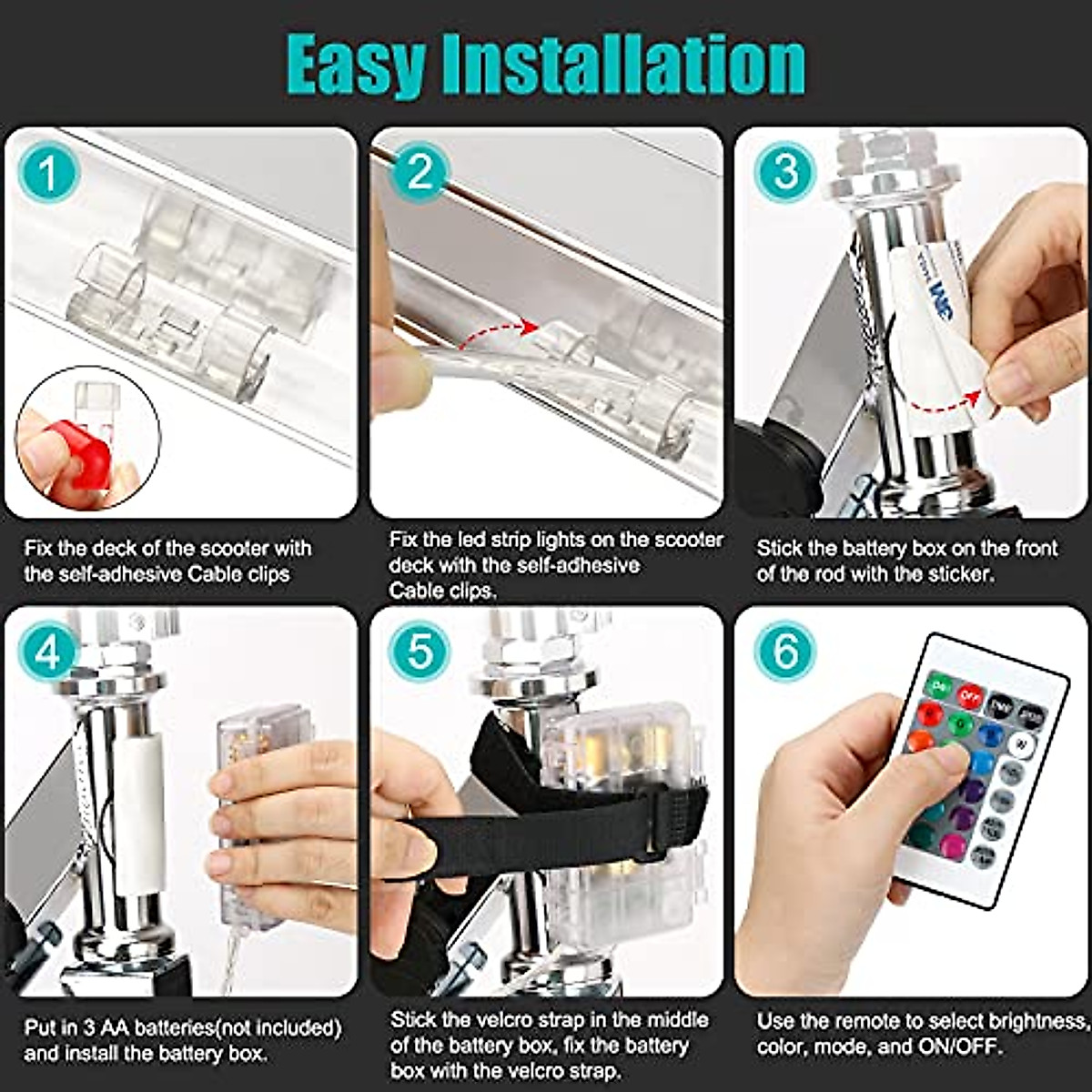 Easy Installation

1

Fix the deck of the scooter with the self-adhesive Cable clips

2

Fix the led strip lights on the scooter deck with the self-adhesive Cable clips.

3

Stick the battery box on the front of the rod with the sticker.

4

Put in 3 AA batteries(not included) and install the battery box.

5

Stick the velcro strap in the middle of the battery box, fix the battery box with the velcro strap.

6

ON OFF

Use the remote to select brightness, color, mode, and ON/OFF.