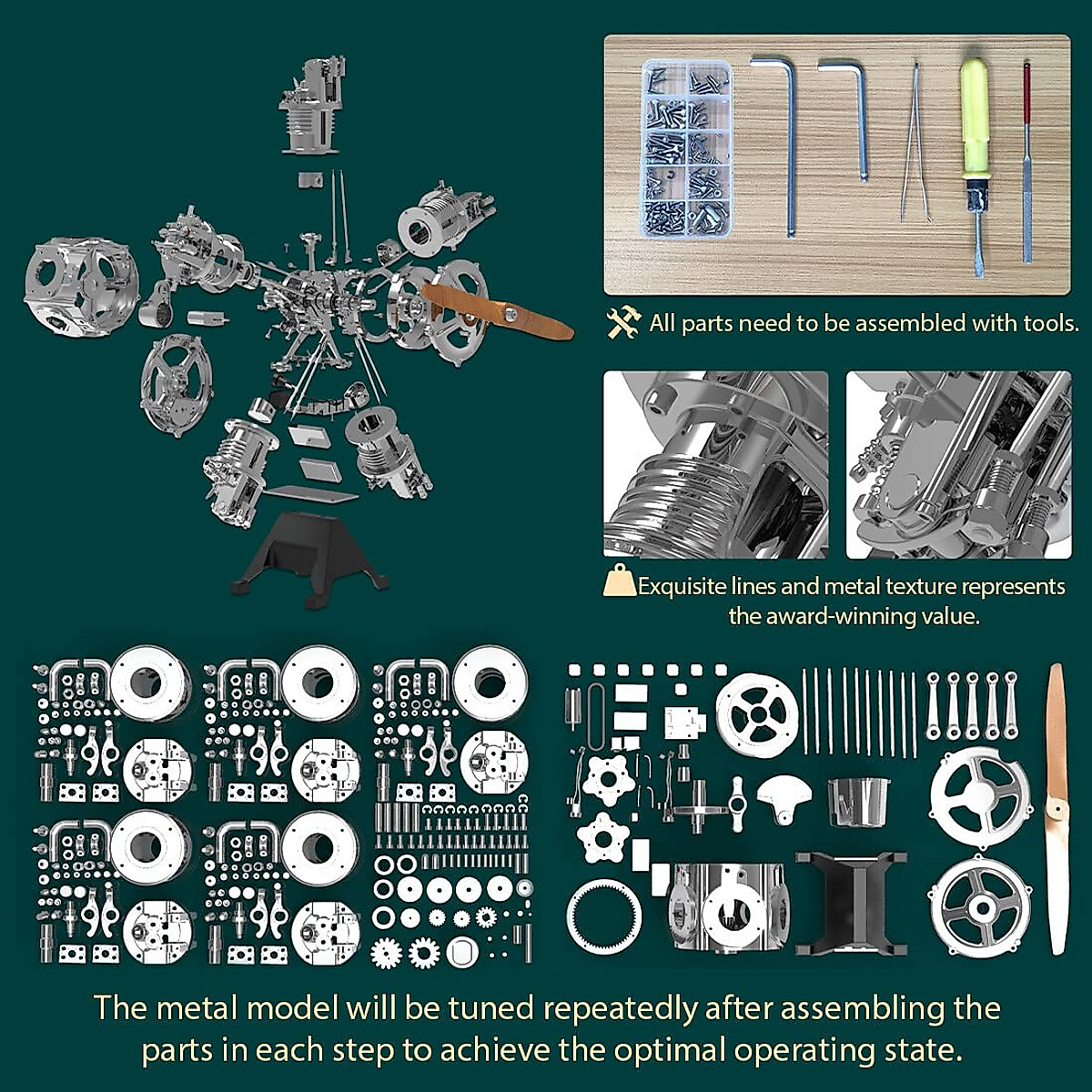 All parts need to be assembled with tools.

Exquisite lines and metal texture represents the award-winning value.

The metal model will be tuned repeatedly after assembling the parts in each step to achieve the optimal operating state.