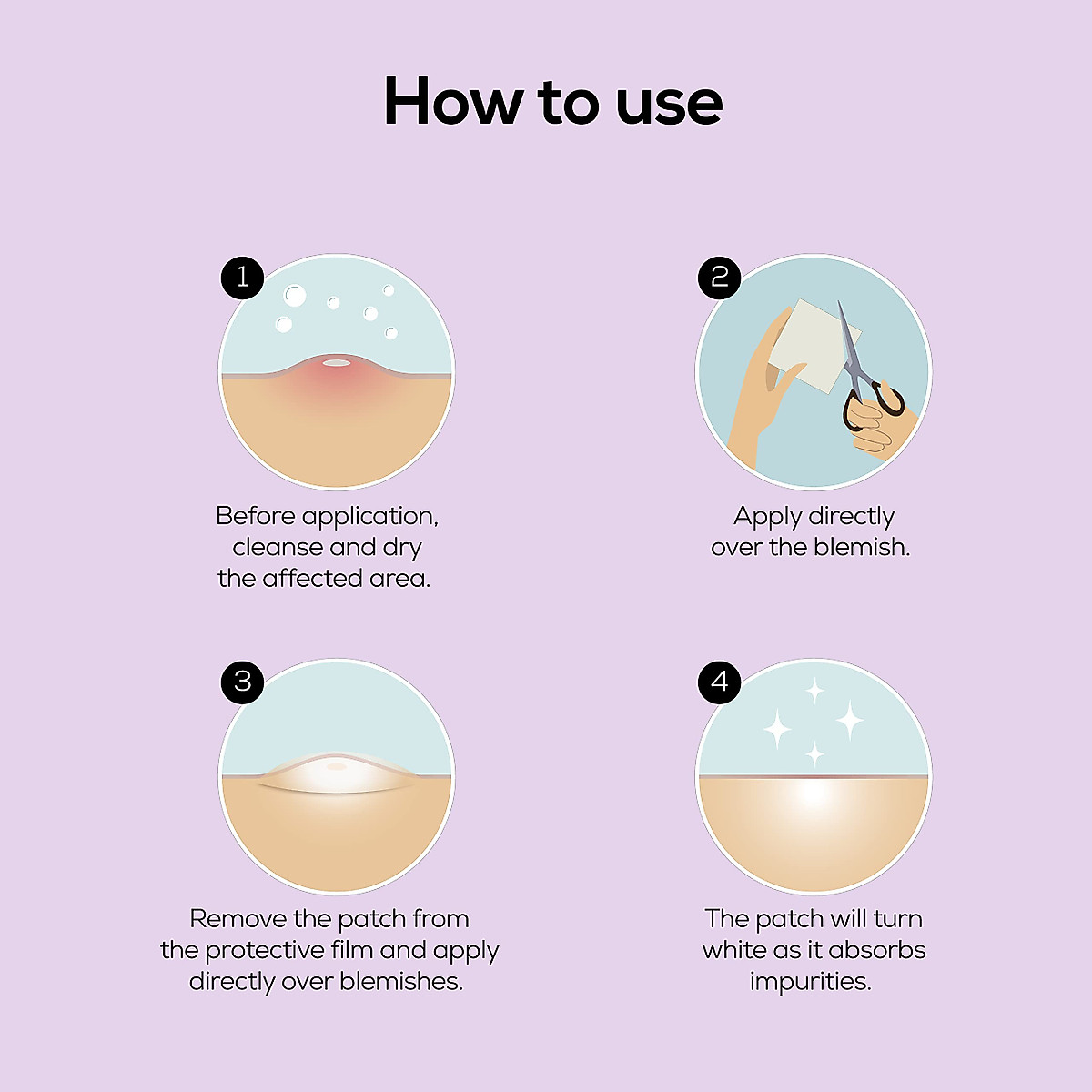 How to use

1

Before application, cleanse and dry the affected area.

2

Apply directly over the blemish.

3

Remove the patch from the protective film and apply directly over blemishes.

4

The patch will turn white as it absorbs impurities.