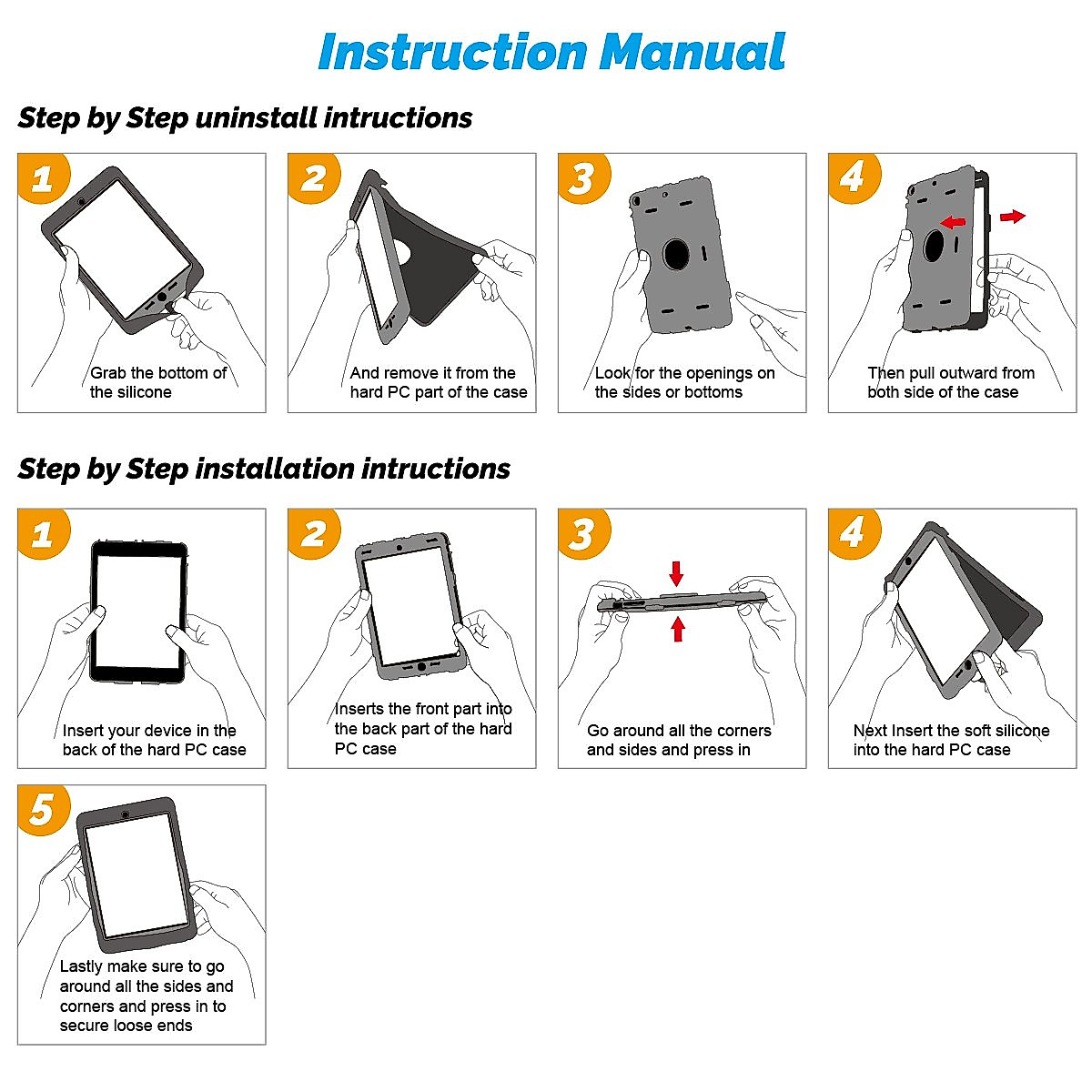 Instruction Manual

Step by Step uninstall intructions

1
Grab the bottom of the silicone

2
And remove it from the hard PC part of the case

3
Look for the openings on the sides or bottoms

4
Then pull outward from both side of the case

Step by Step installation intructions

1
Insert your device in the back of the hard PC case

2
Inserts the front part into the back part of the hard PC case

3
Go around all the corners and sides and press in

4
Next Insert the soft silicone into the hard PC case

5
Lastly make sure to go around all the sides and corners and press in to secure loose ends