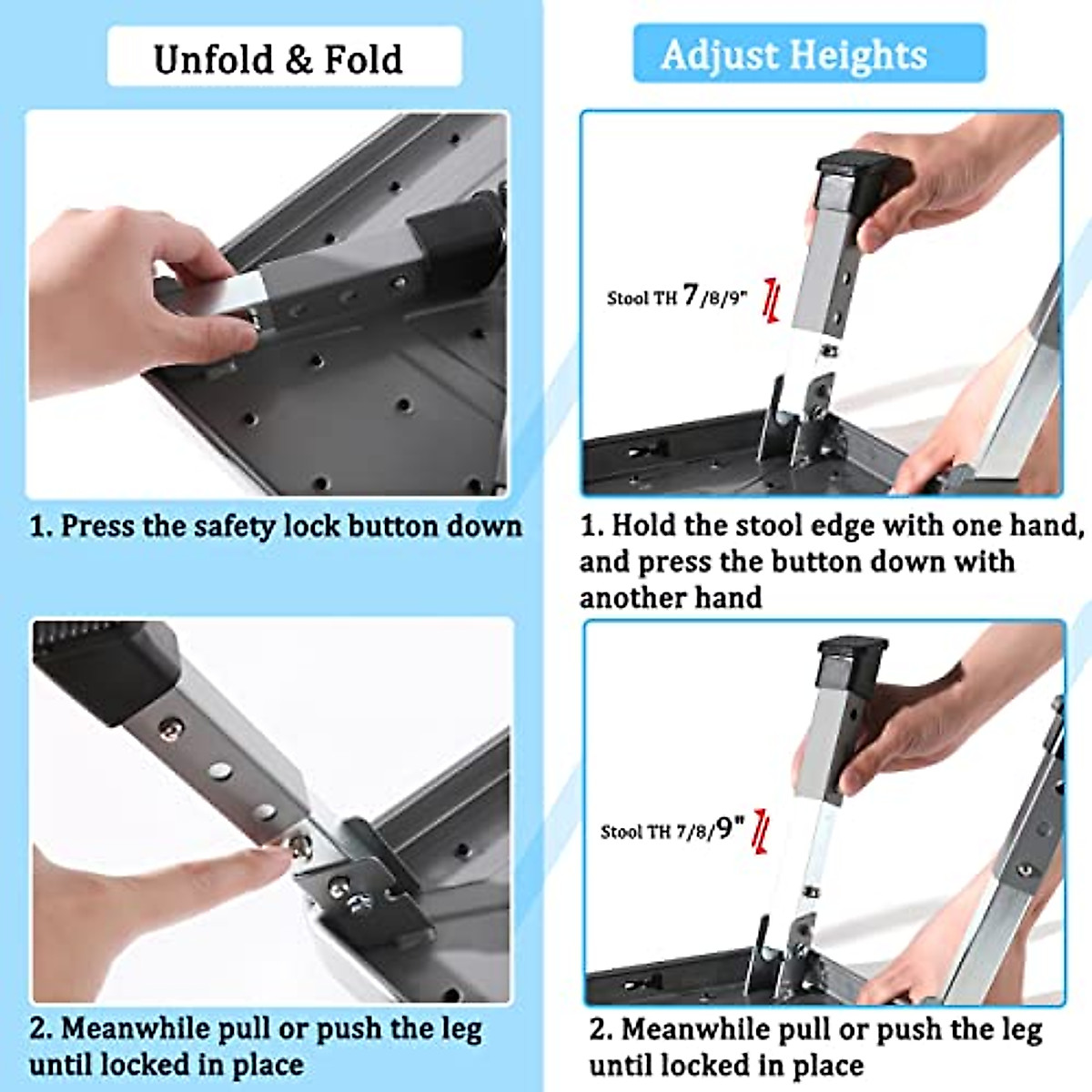 Unfold & Fold

1. Press the safety lock button down

2. Meanwhile pull or push the leg until locked in place

Adjust Heights

Stool TH 7/8/9"

1. Hold the stool edge with one hand, and press the button down with another hand

Stool TH 7/8/9"

2. Meanwhile pull or push the leg until locked in place