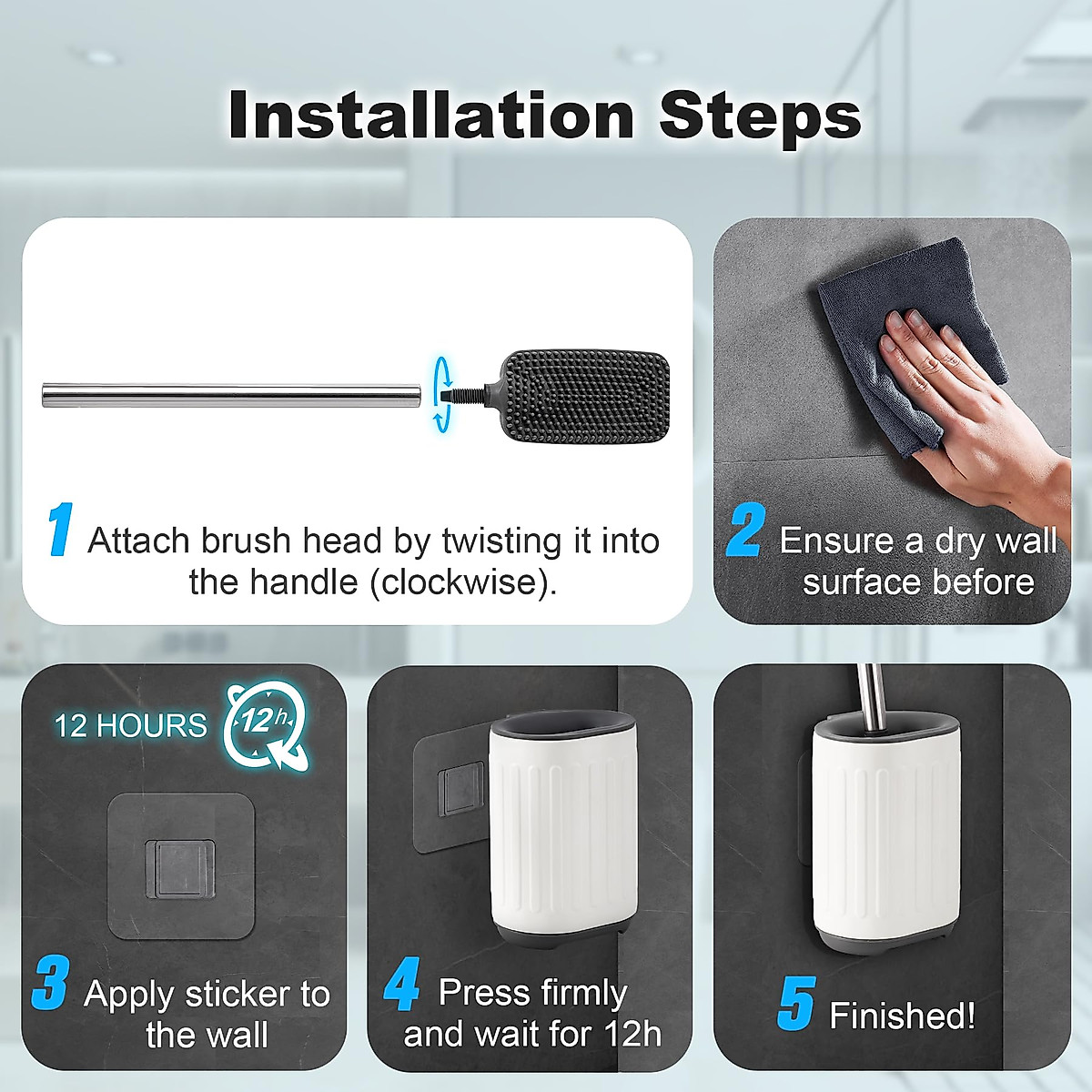 Installation Steps

1 Attach brush head by twisting it into the handle (clockwise).

2 Ensure a dry wall surface before

12 HOURS 12h

3 Apply sticker to the wall

4 Press firmly and wait for 12h

5 Finished!