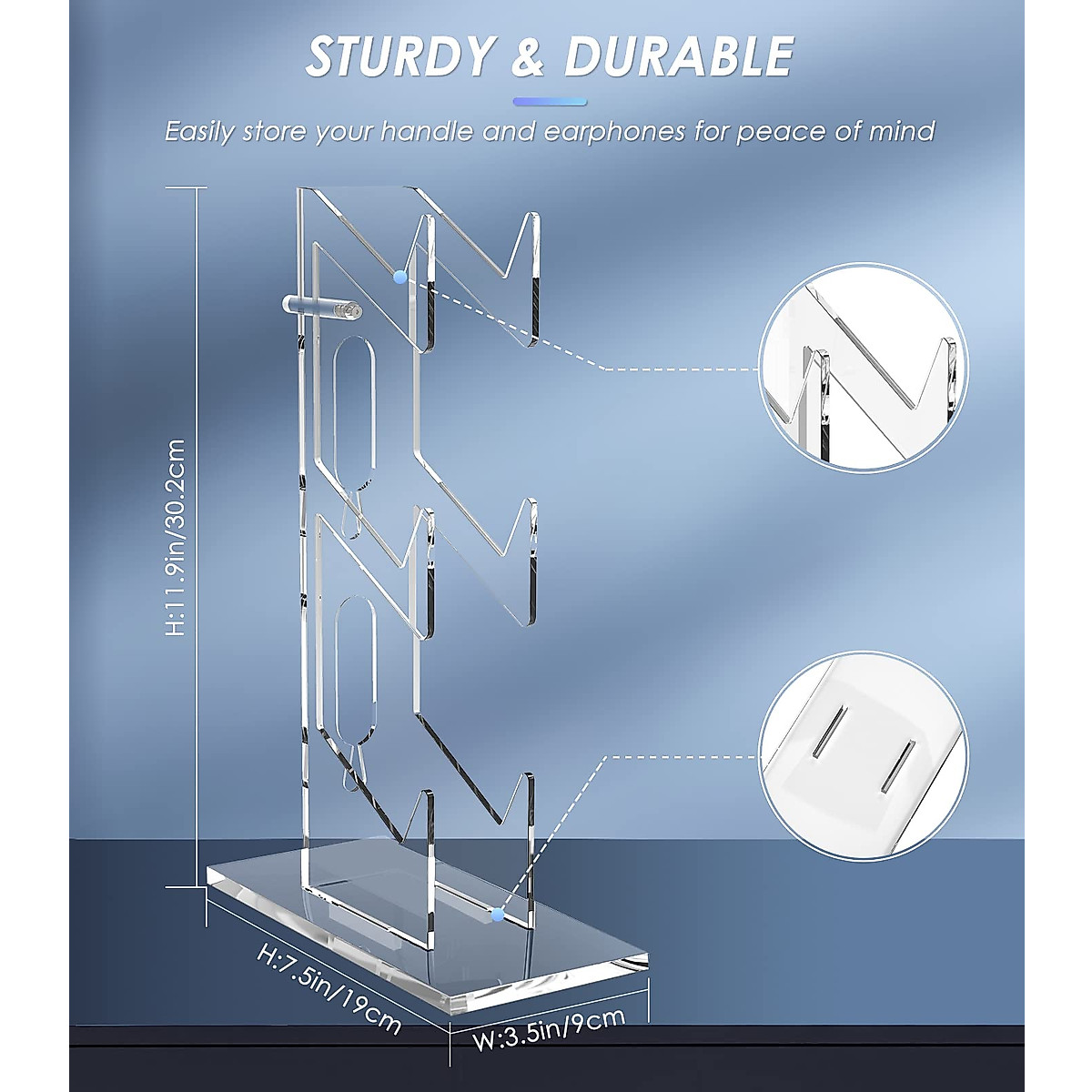 STURDY & DURABLE

Easily store your handle and earphones for peace of mind

H:11.9in/30.2cm

H:7.5in/19cm

W:3.5in/9cm