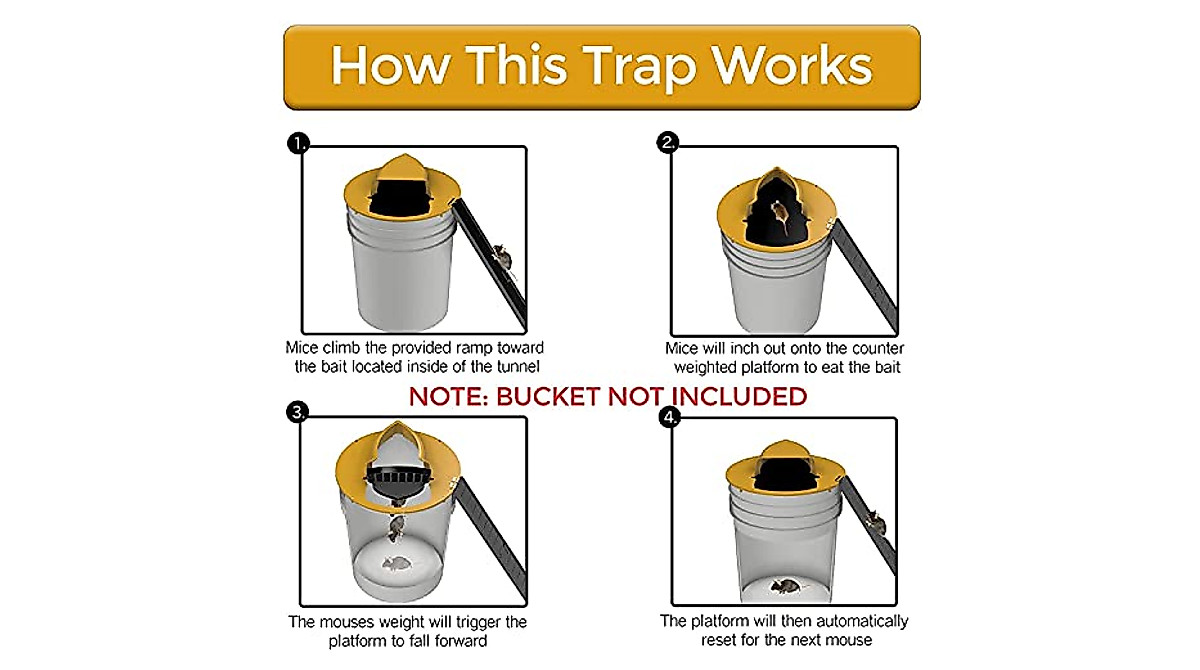 How This Trap Works

1.

Mice climb the provided ramp toward the bait located inside of the tunnel

2.

Mice will inch out onto the counter weighted platform to eat the bait

NOTE: BUCKET NOT INCLUDED

3.

The mouses weight will trigger the platform to fall forward

4.

The platform will then automatically reset for the next mouse