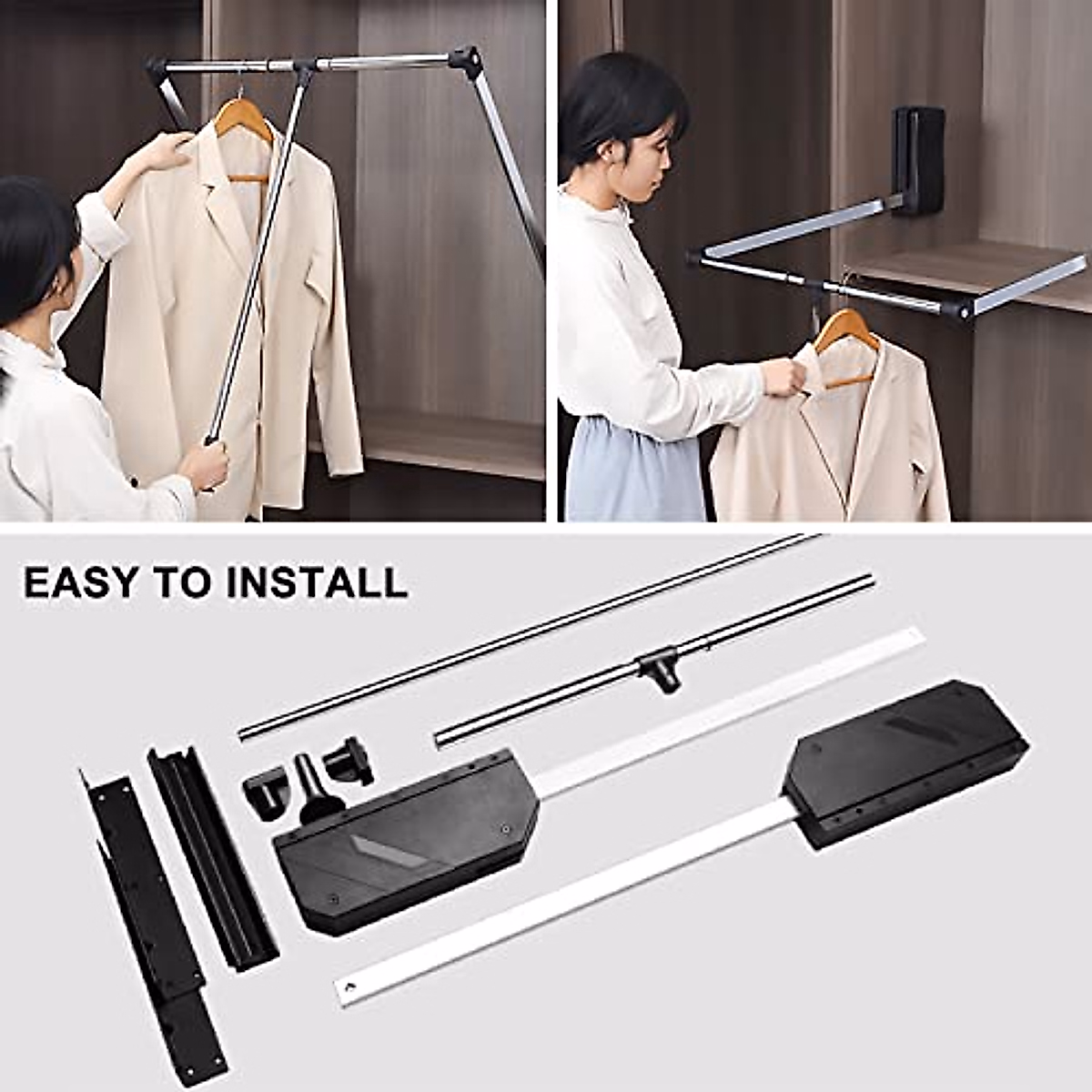 EASY TO INSTALL