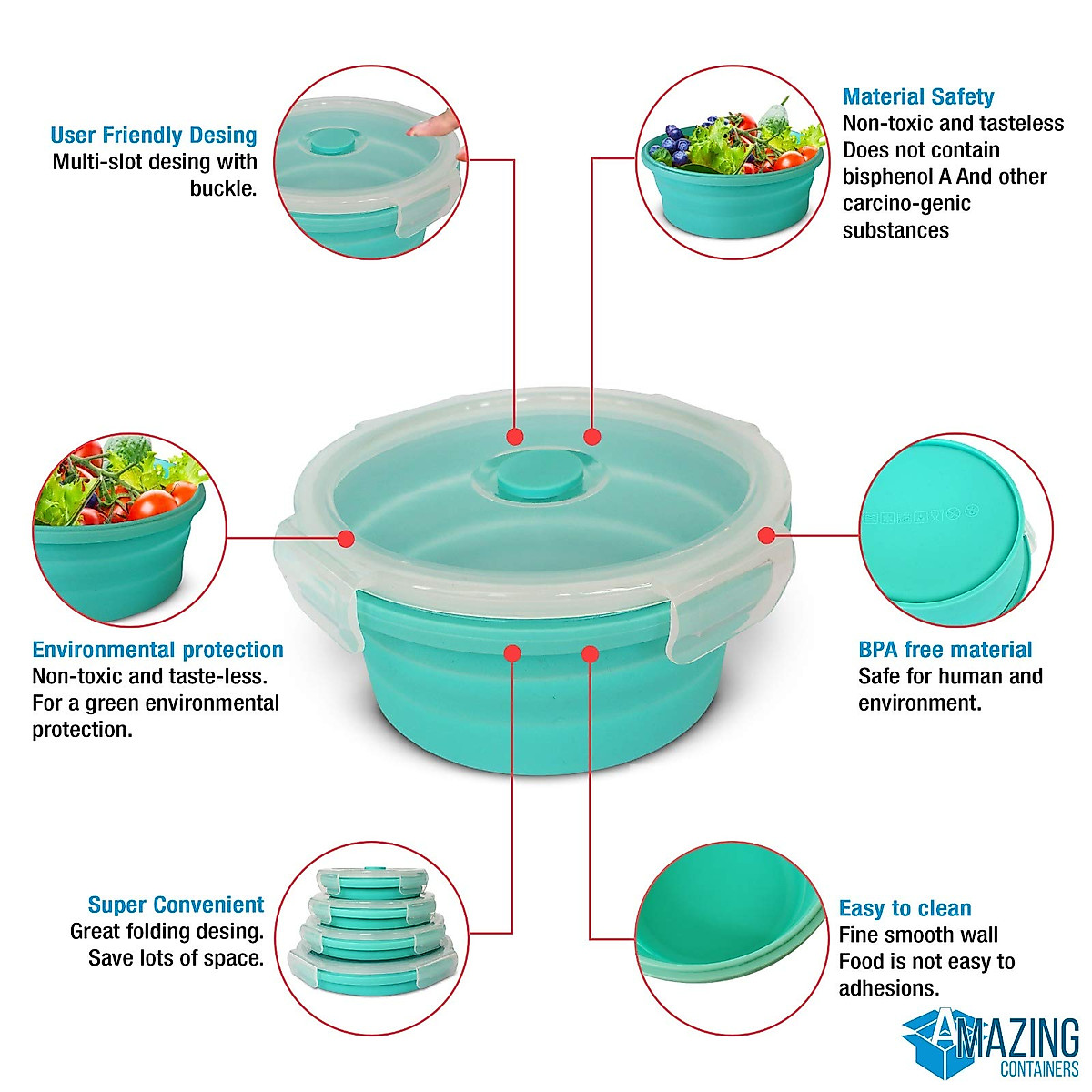 User Friendly Desing
Multi-slot desing with buckle.

Material Safety
Non-toxic and tasteless
Does not contain bisphenol A And other carcino-genic substances

Environmental protection
Non-toxic and taste-less.
For a green environmental protection.

BPA free material
Safe for human and environment.

Super Convenient
Great folding desing.
Save lots of space.

Easy to clean
Fine smooth wall
Food is not easy to adhesions.

AMAZING
CONTAINERS