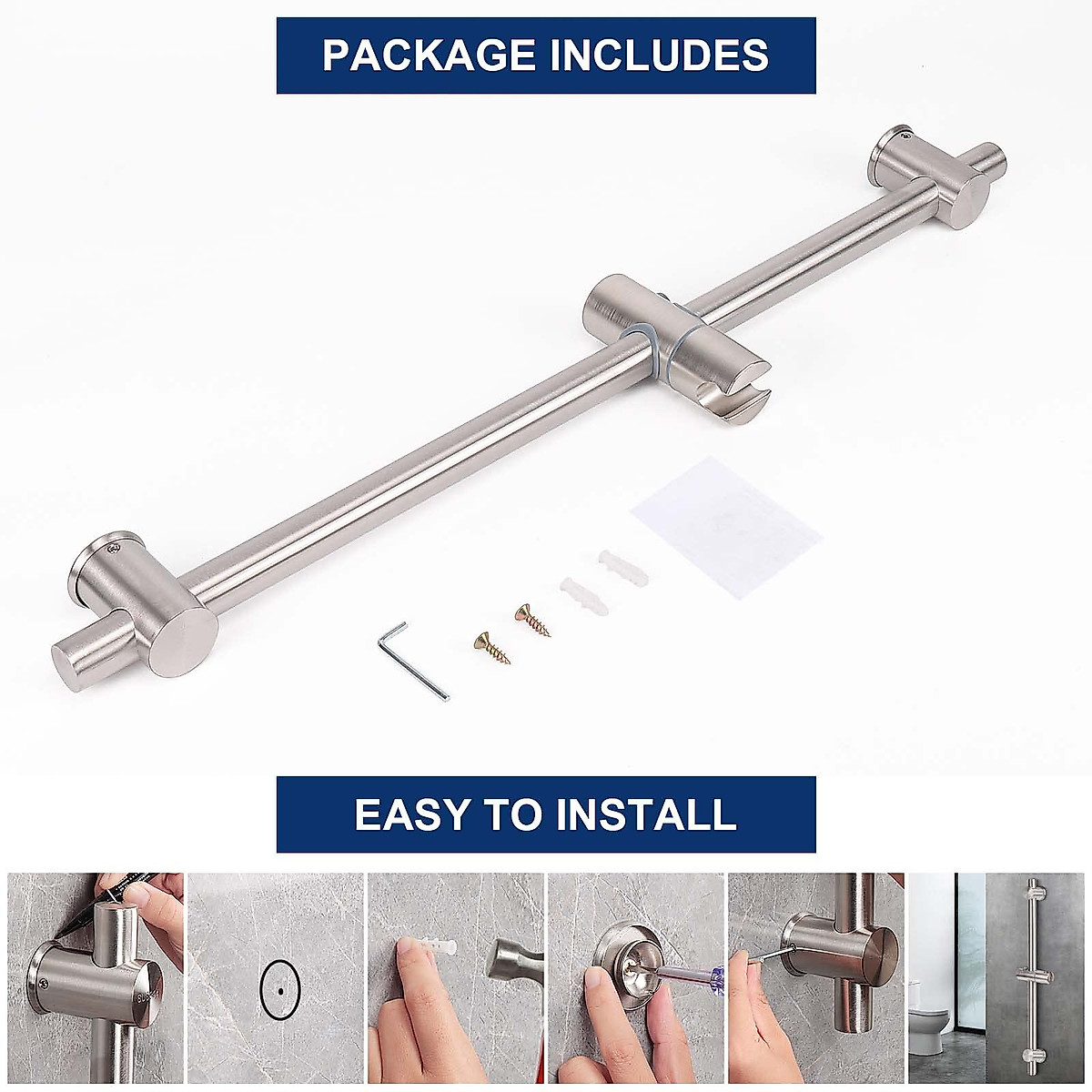 PACKAGE INCLUDES

EASY TO INSTALL