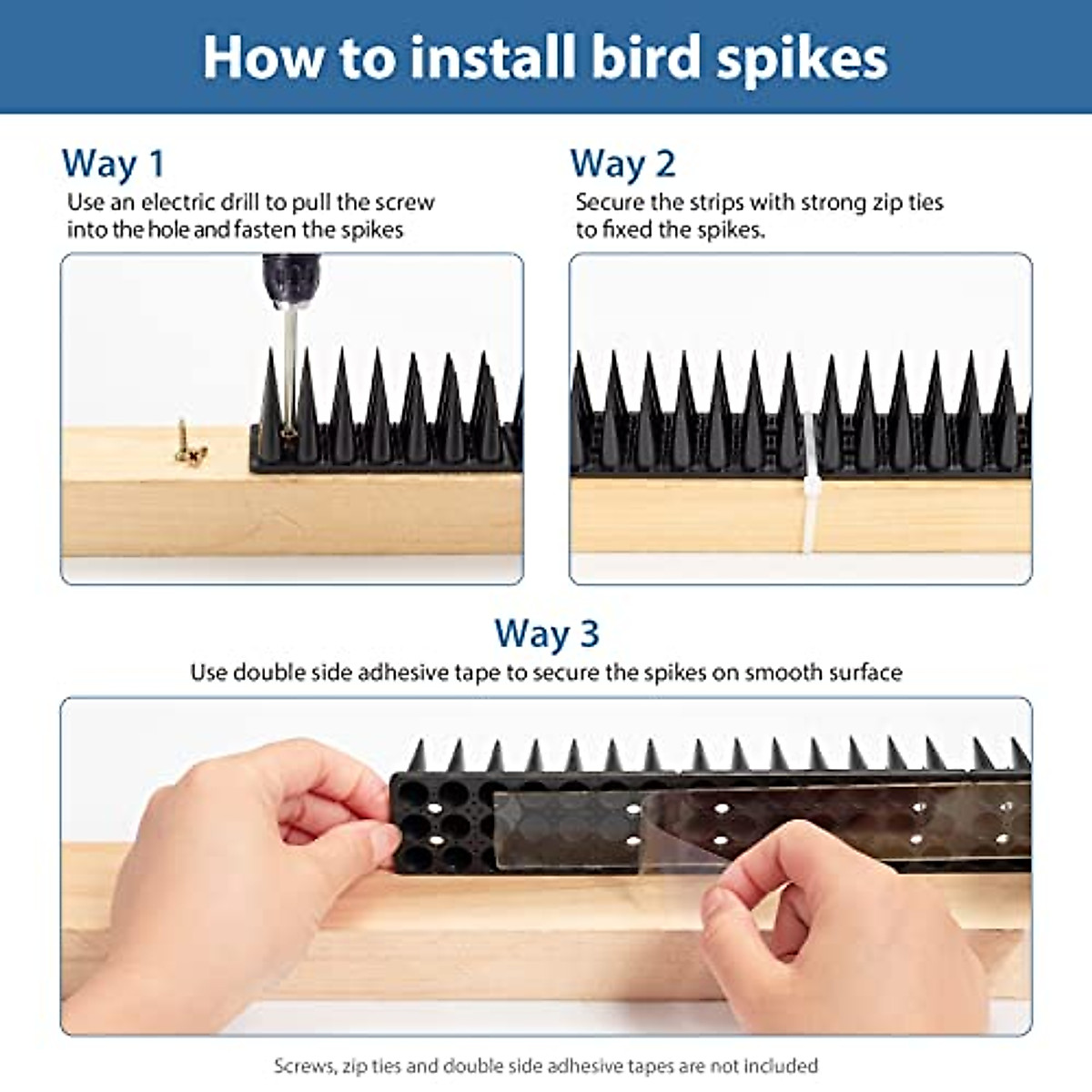 How to install bird spikes

Way 1
Use an electric drill to pull the screw into the hole and fasten the spikes

Way 2
Secure the strips with strong zip ties to fixed the spikes.

Way 3
Use double side adhesive tape to secure the spikes on smooth surface

Screws, zip ties and double side adhesive tapes are not included