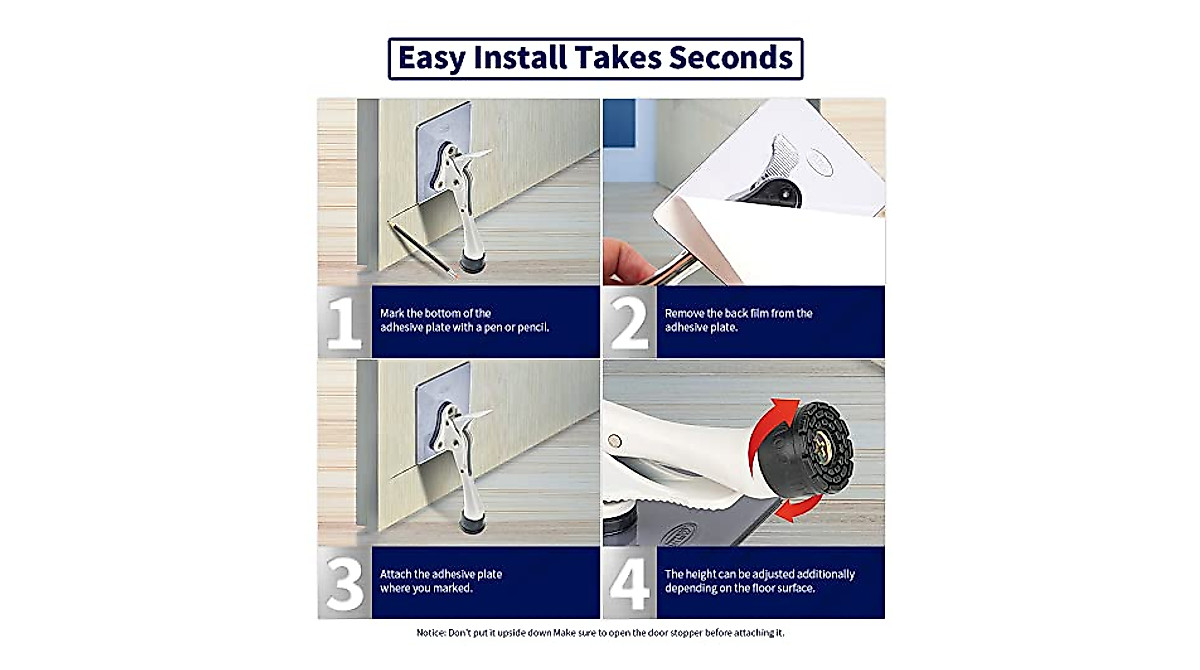 Easy Install Takes Seconds

1
Mark the bottom of the adhesive plate with a pen or pencil.

2
Remove the back film from the adhesive plate.

3
Attach the adhesive plate where you marked.

4
The height can be adjusted additionally depending on the floor surface.

Notice: Don't put it upside down Make sure to open the door stopper before attaching it.