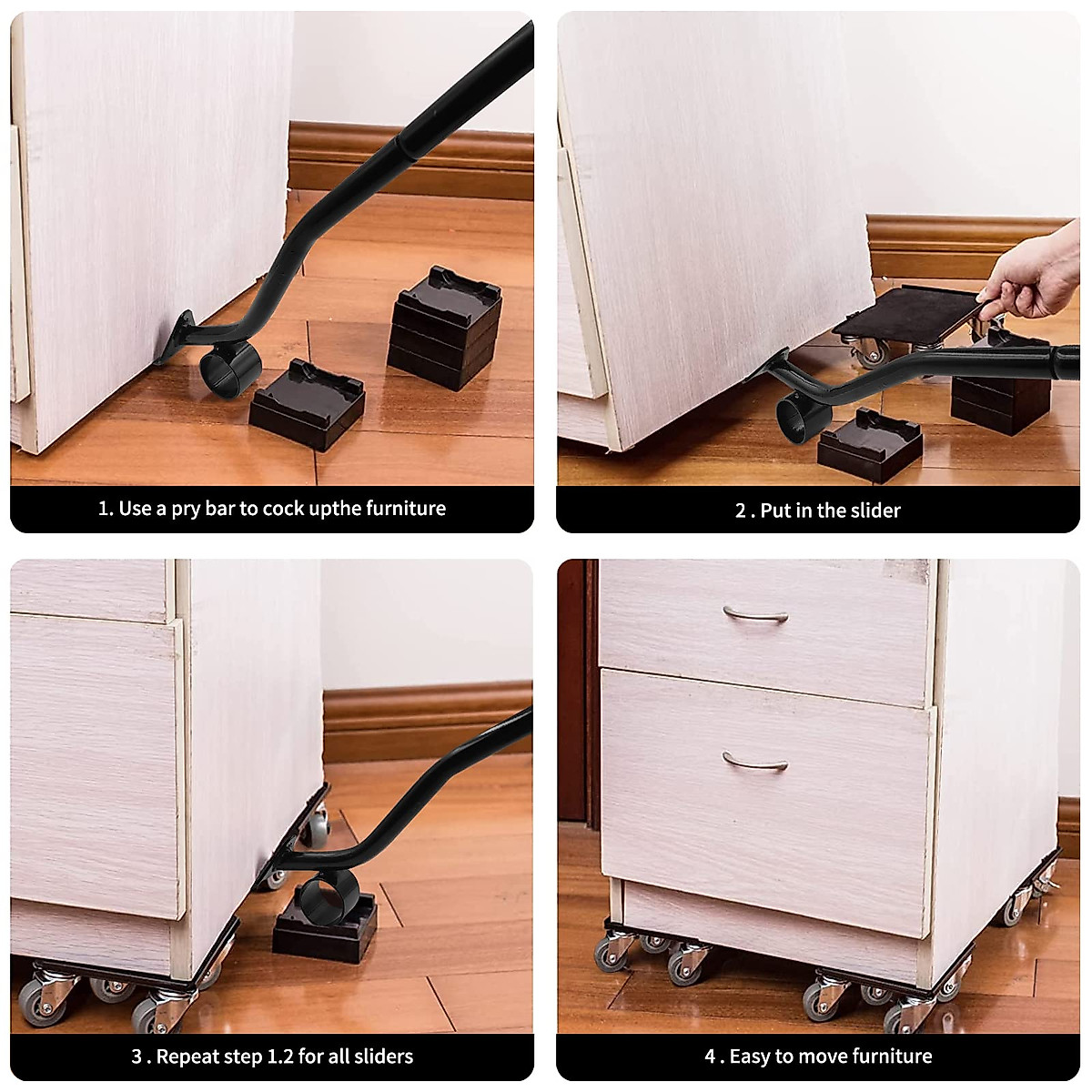 1. Use a pry bar to cock upthe furniture

2 . Put in the slider

3 . Repeat step 1.2 for all sliders

4 . Easy to move furniture