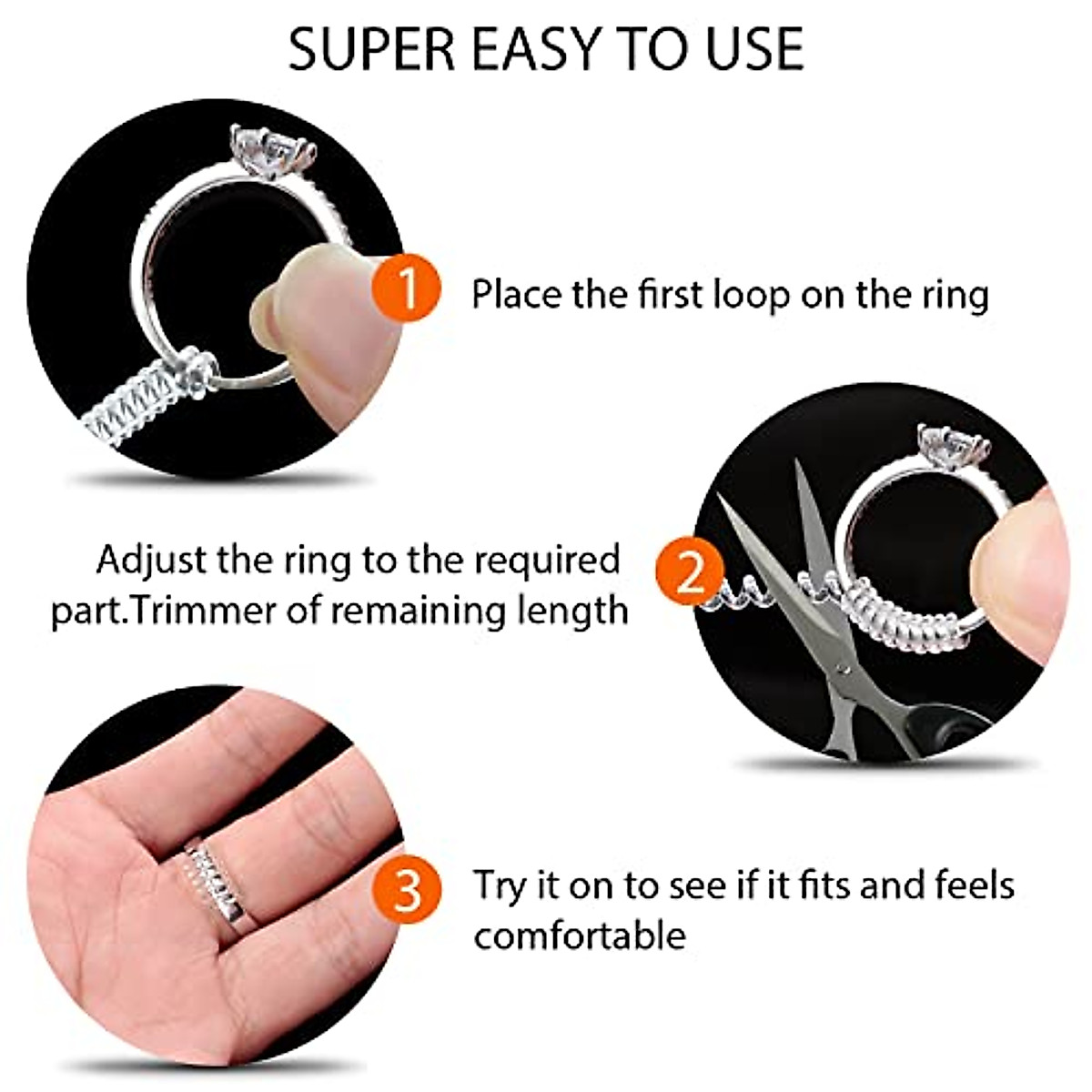 SUPER EASY TO USE

1 Place the first loop on the ring

Adjust the ring to the required part.Trimmer of remaining length 2

3 Try it on to see if it fits and feels comfortable