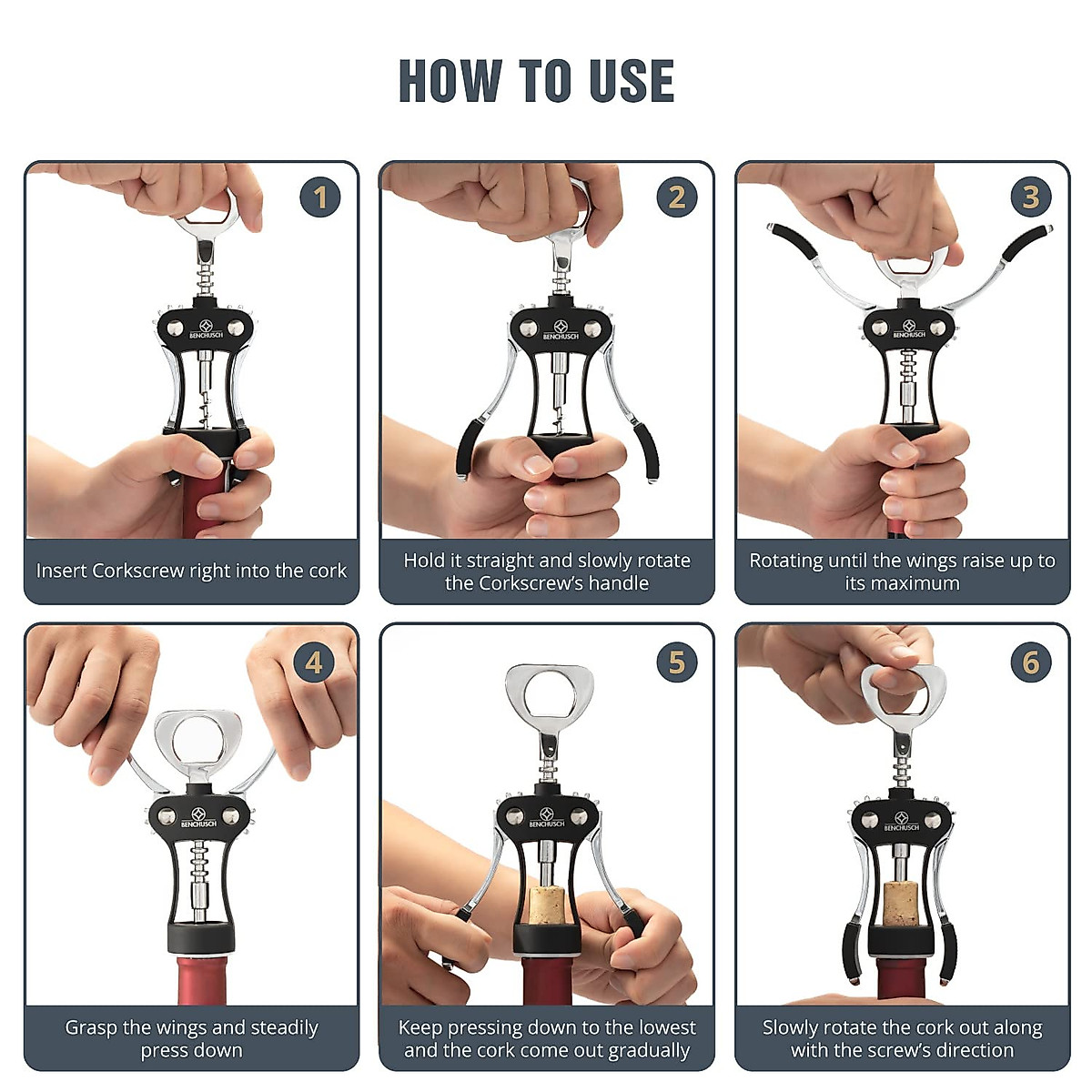 HOW TO USE

1

BENCHUSCH

Insert Corkscrew right into the cork

2

BENCHUSCH

Hold it straight and slowly rotate the Corkscrew's handle

3

BENCHUSCH

Rotating until the wings raise up to its maximum

4

BENCHUSCH

Grasp the wings and steadily press down

5

BENCHUSCH

Keep pressing down to the lowest and the cork come out gradually

6

BENCHUSCH

Slowly rotate the cork out along with the screw's direction