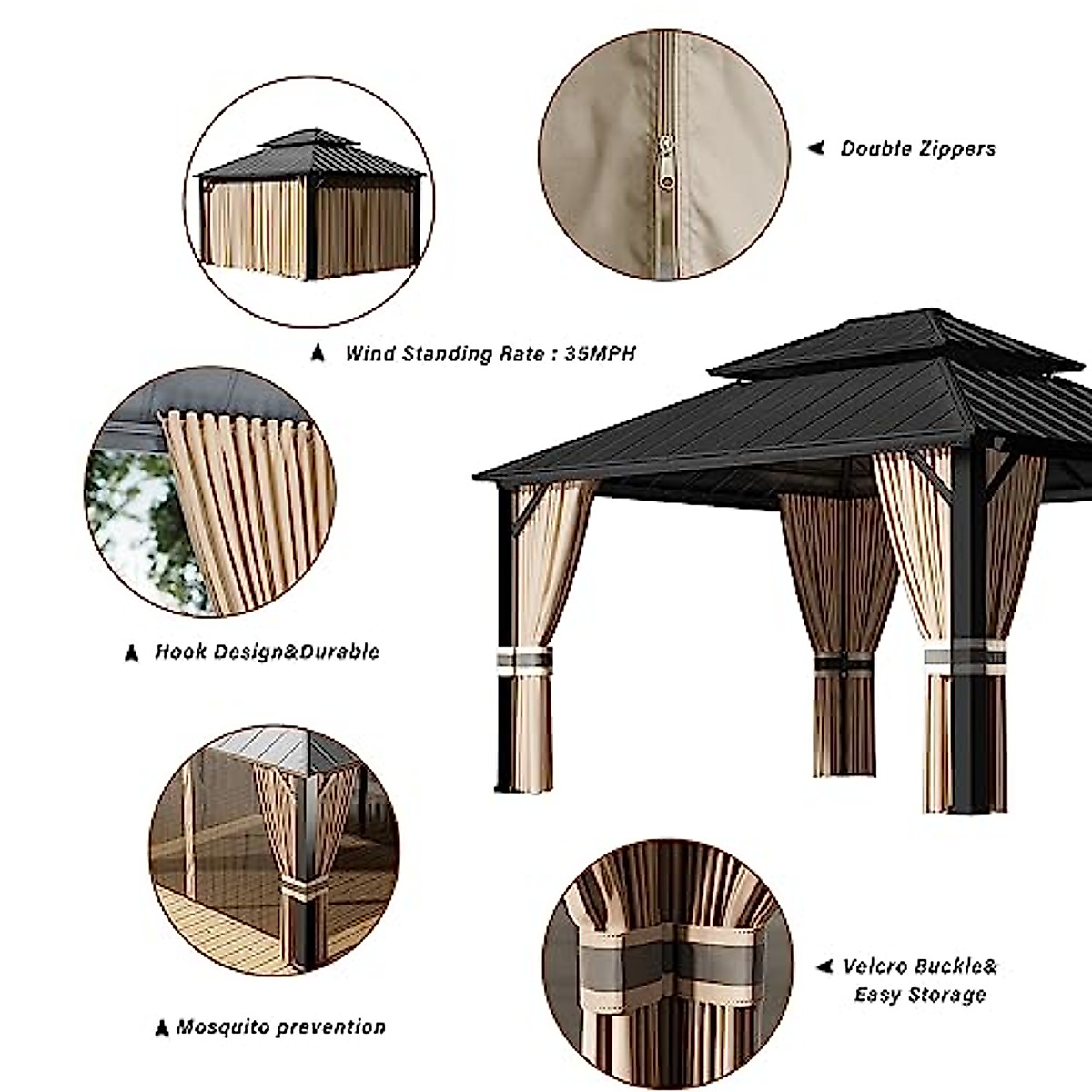 Double Zippers

Wind Standing Rate : 35MPH

Hook Design&Durable

Mosquito prevention

Velcro Buckle& Easy Storage