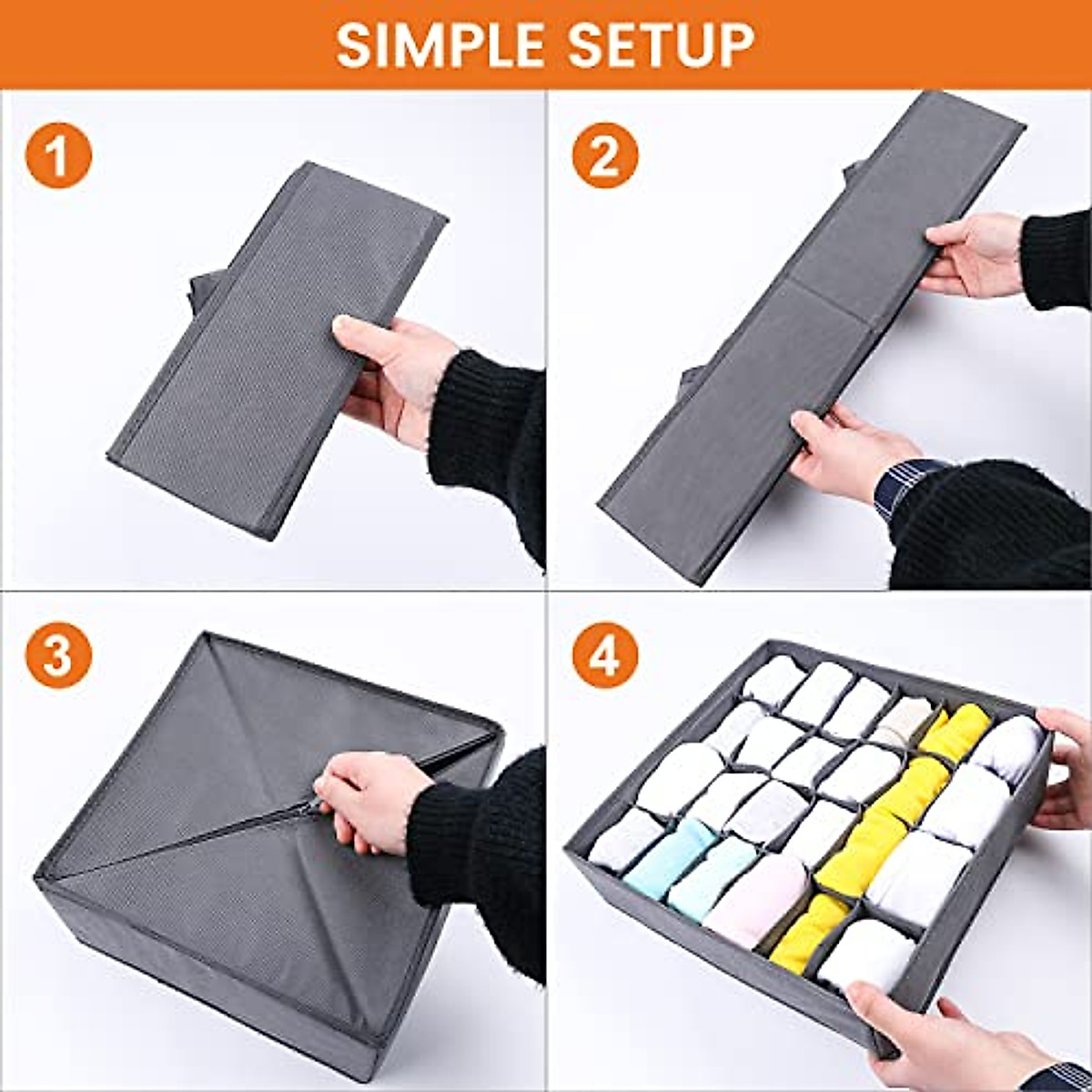 SIMPLE SETUP

1

2

3

4