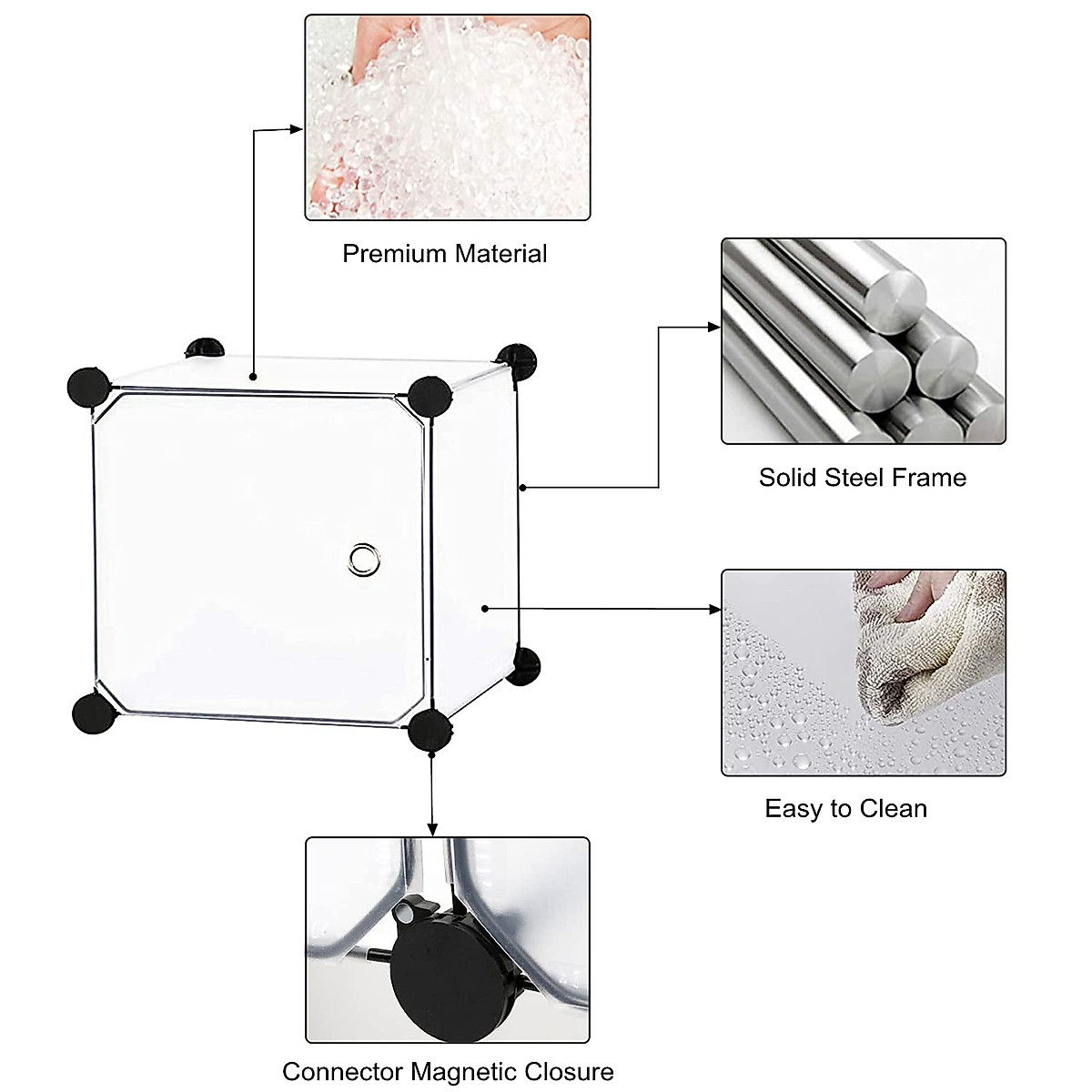 Premium Material

Solid Steel Frame

Easy to Clean

Connector Magnetic Closure