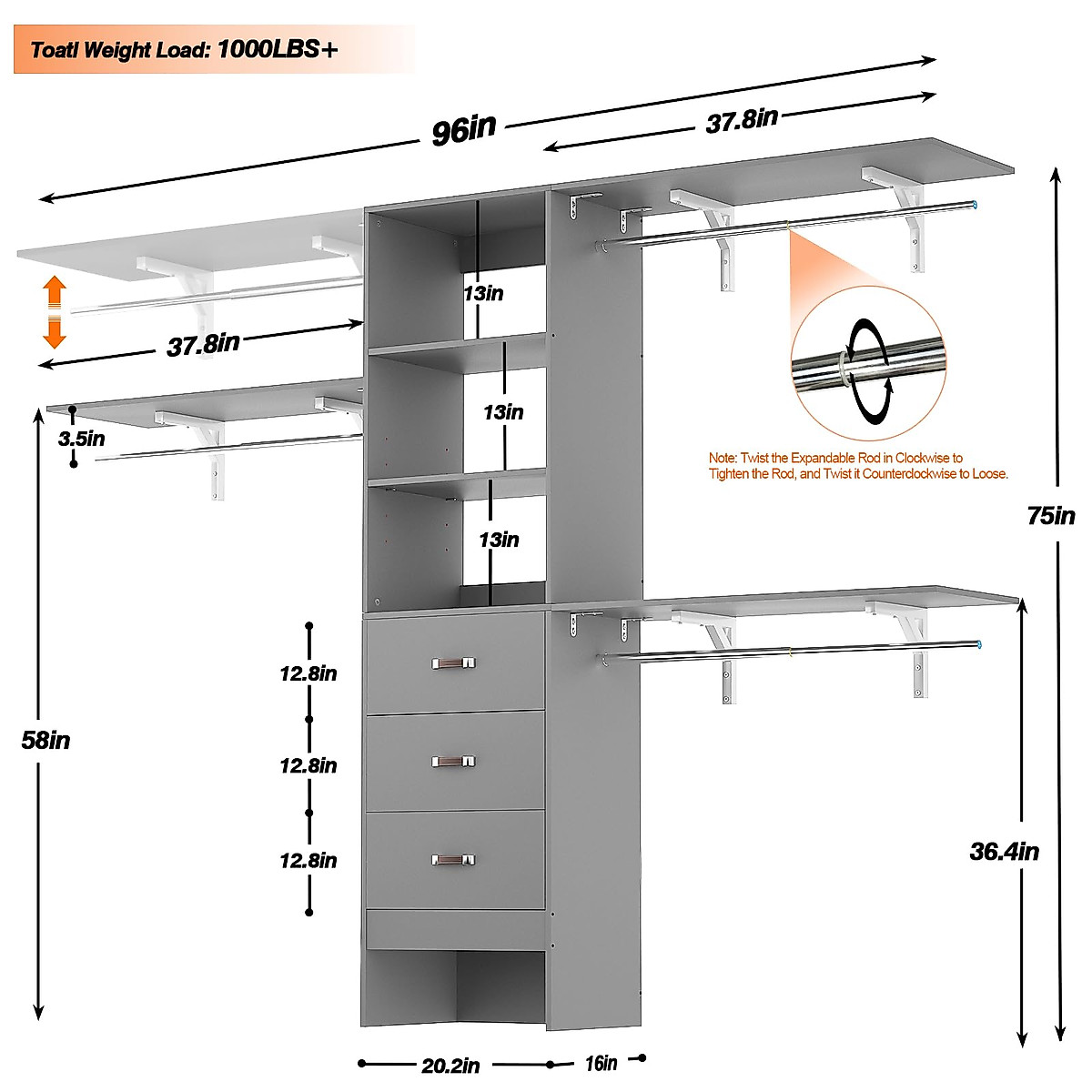 Toatl Weight Load: 1000LBS+

96in

37.8in

37.8in

13in

13in

13in

3.5in

Note: Twist the Expandable Rod in Clockwise to Tighten the Rod, and Twist it Counterclockwise to Loose.

75in

58in

12.8in

12.8in

12.8in

36.4in

20.2in

16in