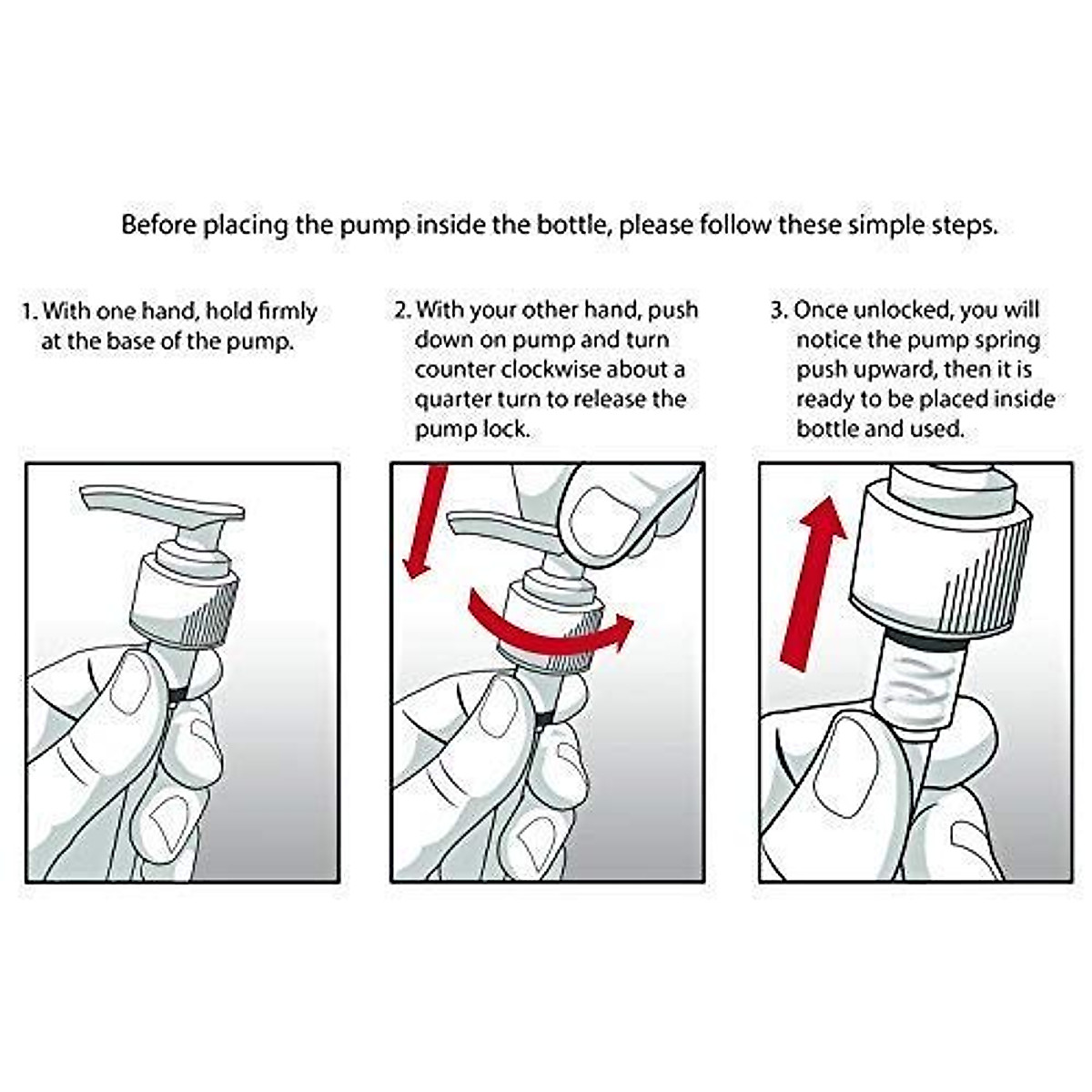 Before placing the pump inside the bottle, please follow these simple steps.

1. With one hand, hold firmly at the base of the pump.

2. With your other hand, push down on pump and turn counter clockwise about a quarter turn to release the pump lock.

3. Once unlocked, you will notice the pump spring push upward, then it is ready to be placed inside bottle and used.