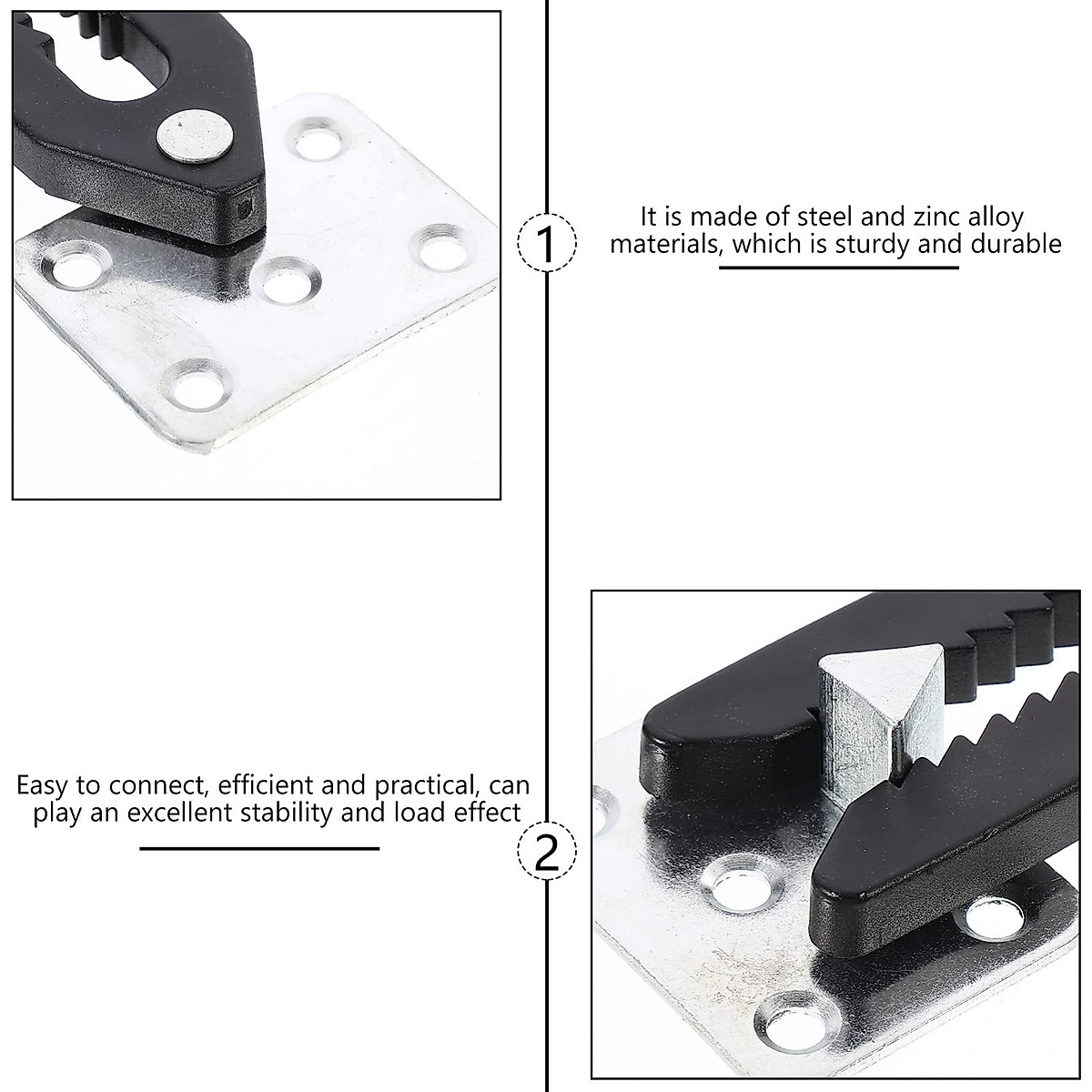 1

It is made of steel and zinc alloy materials, which is sturdy and durable

Easy to connect, efficient and practical, can play an excellent stability and load effect

2