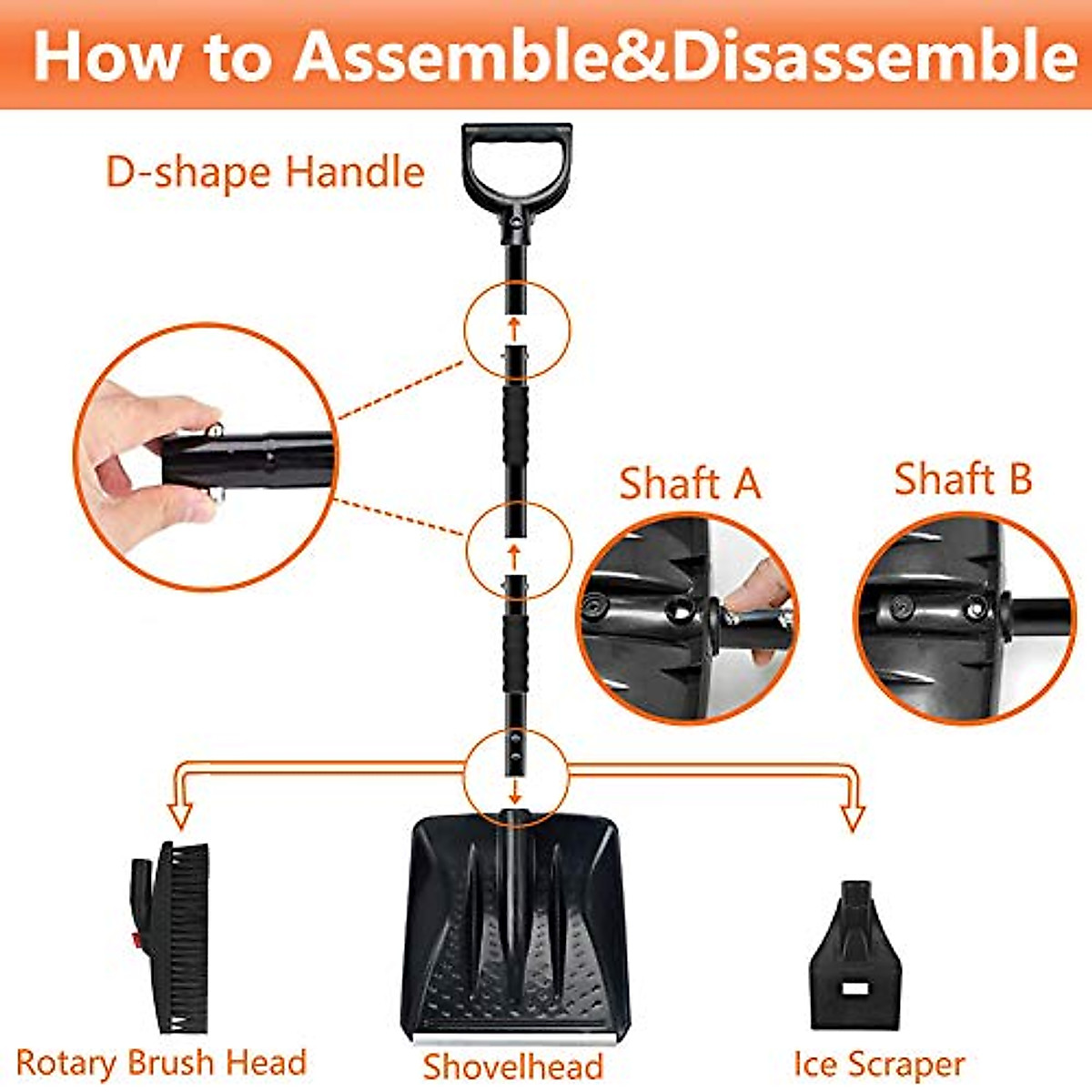 How to Assemble&Disassemble

D-shape Handle

Shaft A

Shaft B

Rotary Brush Head

Shovelhead

Ice Scraper