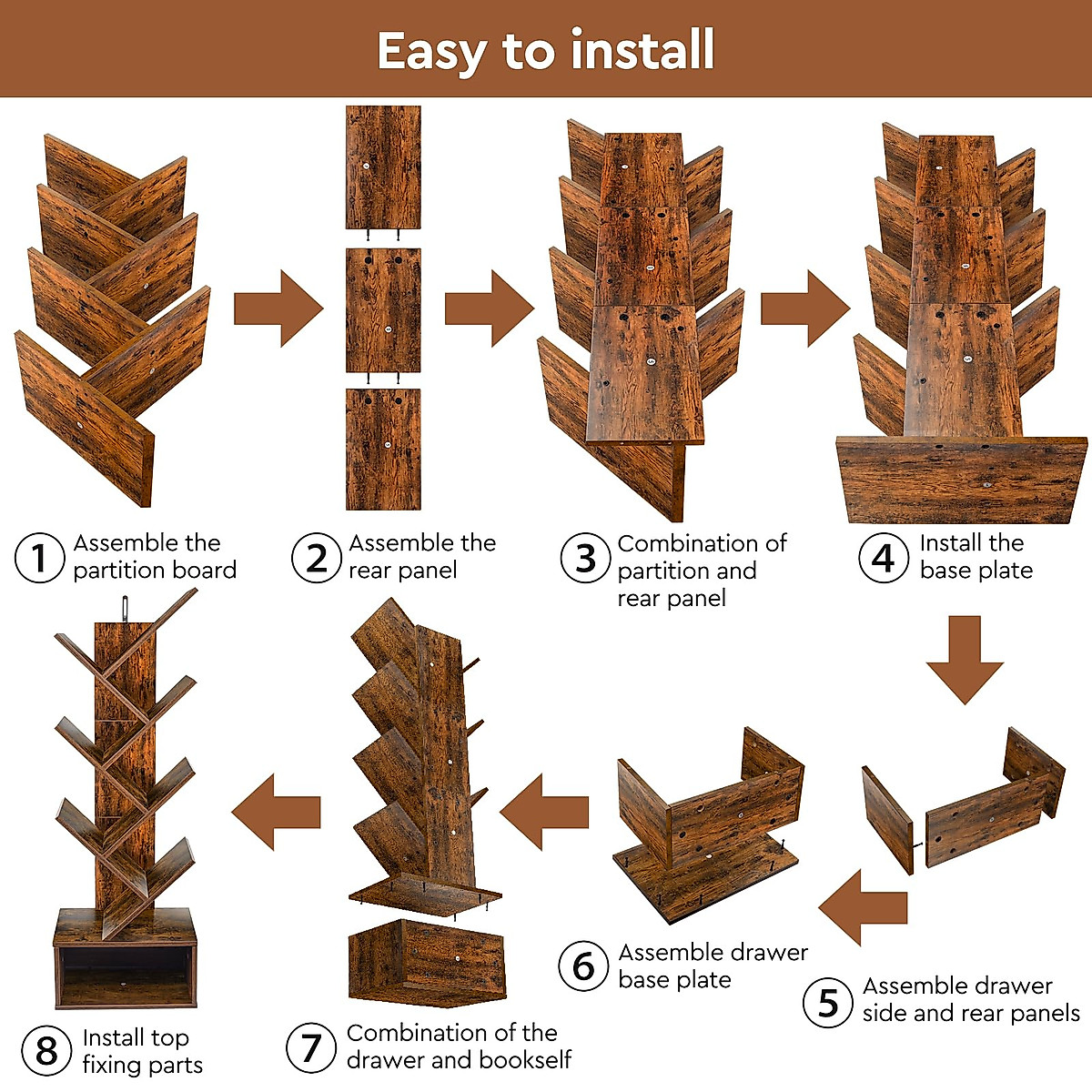 Easy to install

1 Assemble the partition board

2 Assemble the rear panel

3 Combination of partition and rear panel

4 Install the base plate

5 Assemble drawer side and rear panels

6 Assemble drawer base plate

7 Combination of the drawer and bookself

8 Install top fixing parts